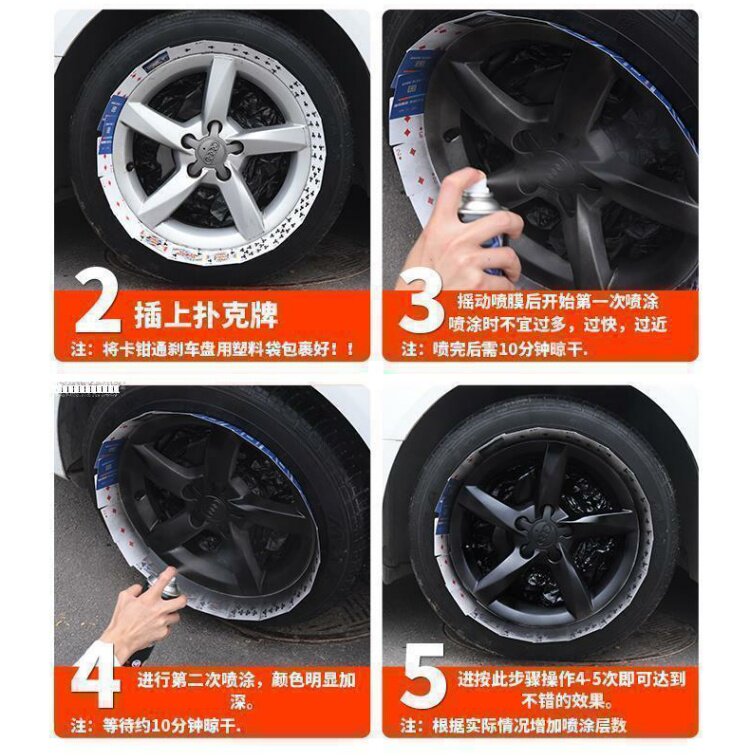 2 插上扑克牌
注：将卡钳通刹车盘用塑料袋包裹好！！

3 摇动喷膜后开始第一次喷涂
喷涂时不宜过多，过快，过近
注：喷完后需10分钟晾干.

4 进行第二次喷涂，颜色明显加深。
注：等待约10分钟晾干.

5 进按此步骤操作4-5次即可达到不错的效果。
注：根据实际情况增加喷涂层数