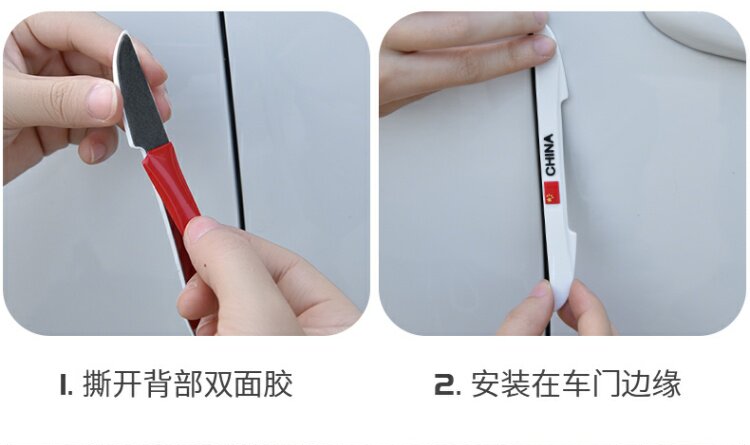 CHINA

1. 撕开背部双面胶

2. 安装在车门边缘