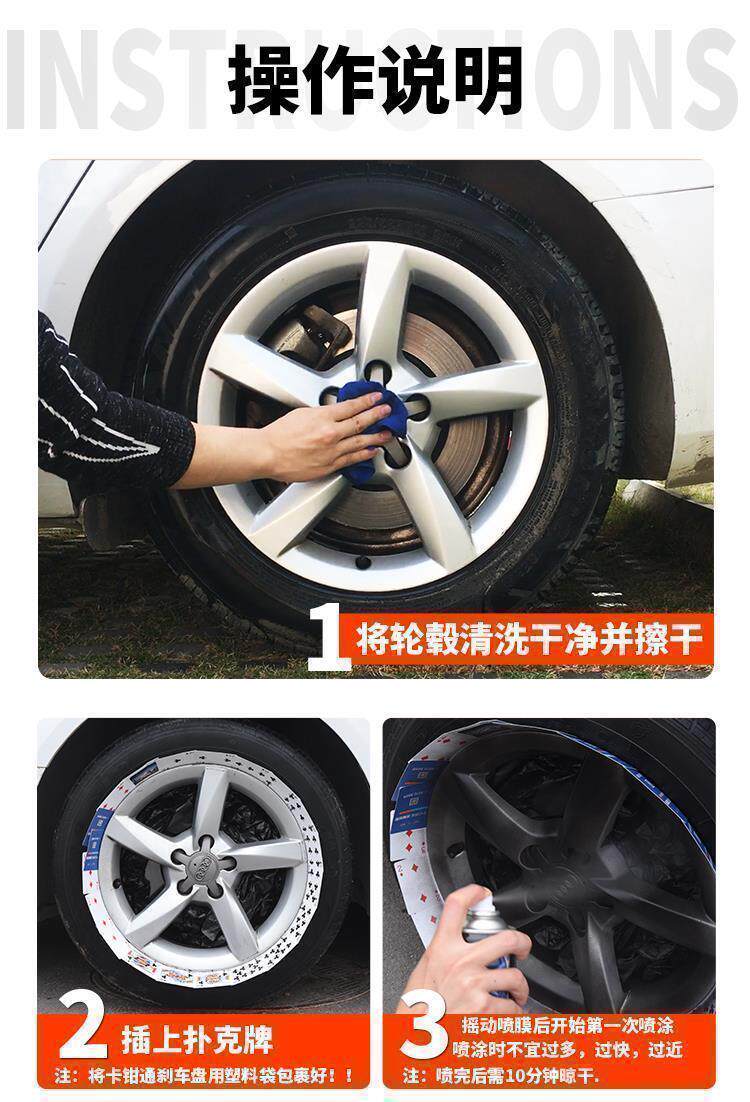 INSTRUCTIONS
操作说明

1 将轮毂清洗干净并擦干

2 插上扑克牌
注：将卡钳通刹车盘用塑料袋包裹好！！

3 摇动喷膜后开始第一次喷涂
喷涂时不宜过多，过快，过近
注：喷完后需10分钟晾干.