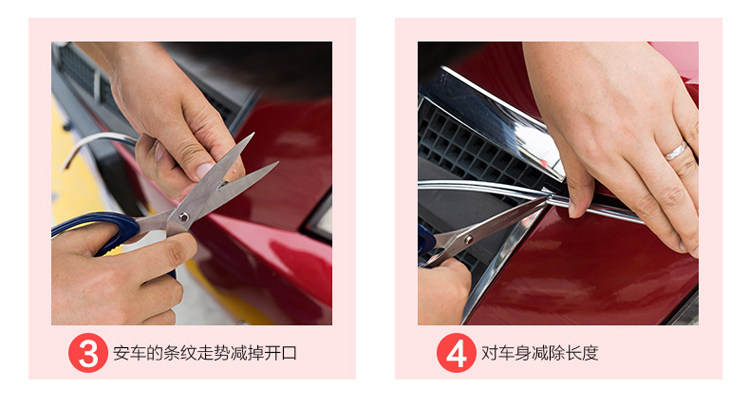 3 安车的条纹走势减掉开口

4 对车身减除长度