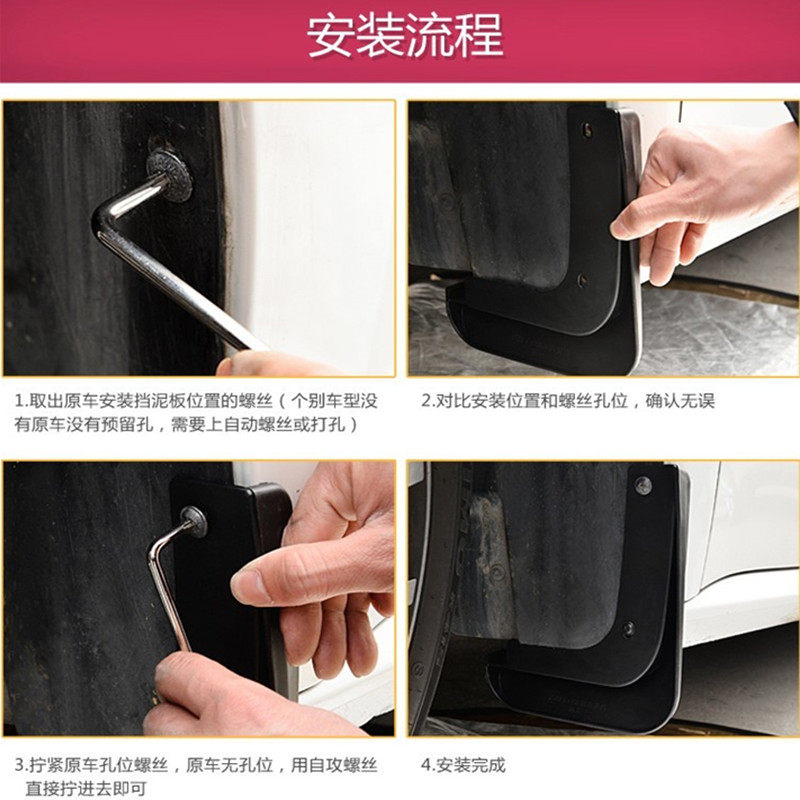 安装流程

1.取出原车安装挡泥板位置的螺丝（个别车型没有原车没有预留孔，需要上自动螺丝或打孔）

2.对比安装位置和螺丝孔位，确认无误

3.拧紧原车孔位螺丝，原车无孔位，用自攻螺丝直接拧进去即可

4.安装完成