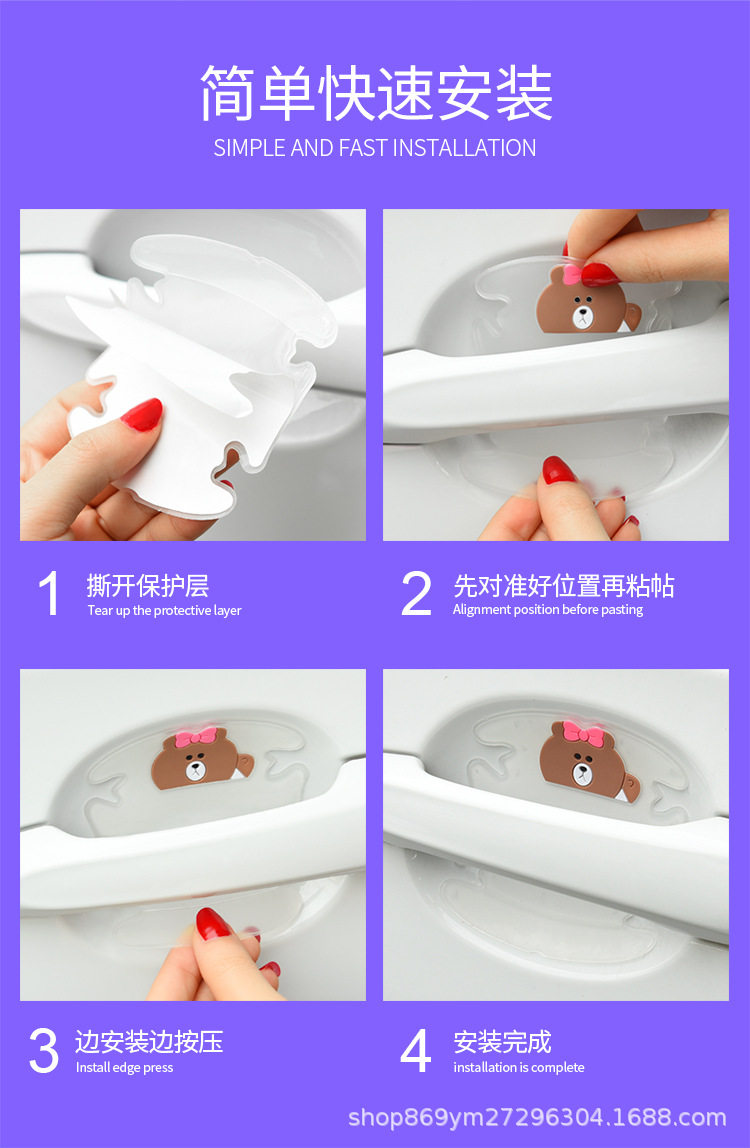 简单快速安装
SIMPLE AND FAST INSTALLATION

1 撕开保护层
Tear up the protective layer

2 先对准好位置再粘帖
Alignment position before pasting

3 边安装边按压
Install edge press

4 安装完成
installation is complete

shop869ym27296304.1688.com