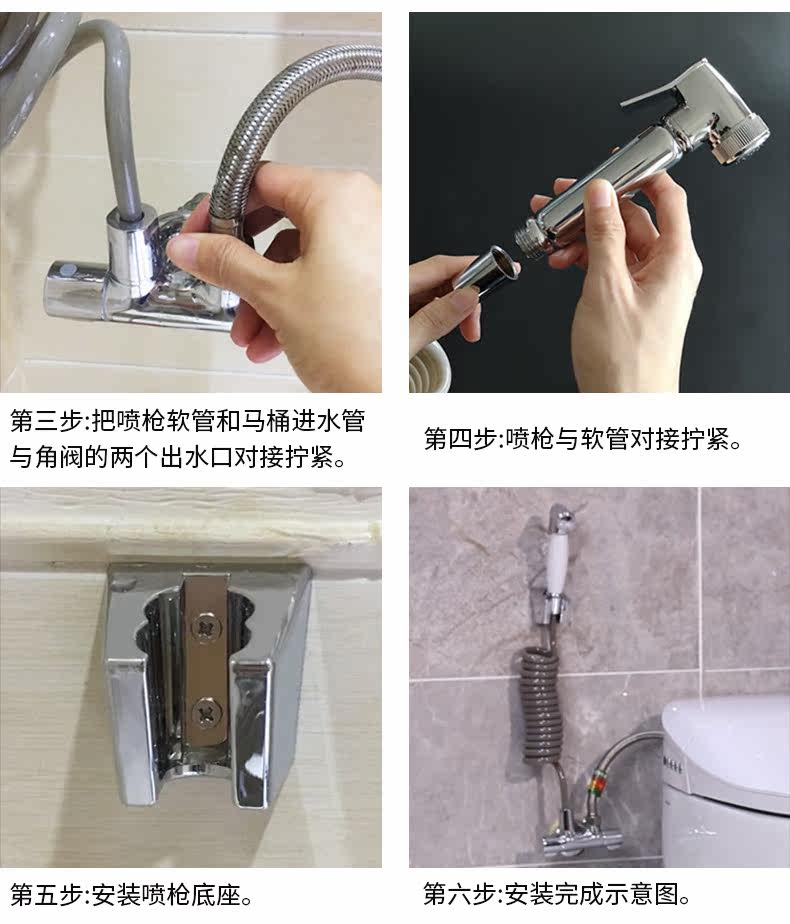 第三步:把喷枪软管和马桶进水管与角阀的两个出水口对接拧紧。

第四步:喷枪与软管对接拧紧。

第五步:安装喷枪底座。

第六步:安装完成示意图。