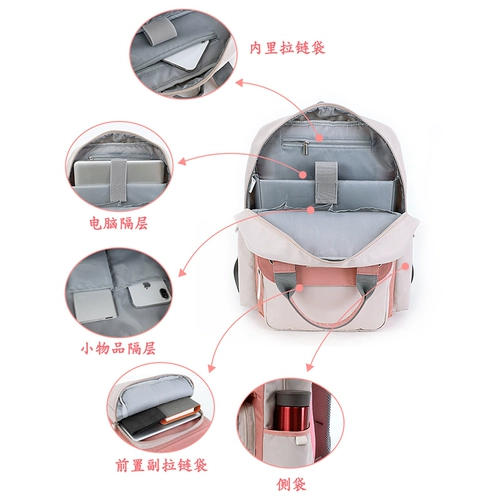 内里拉链袋

电脑隔层

小物品隔层

前置副拉链袋

侧袋