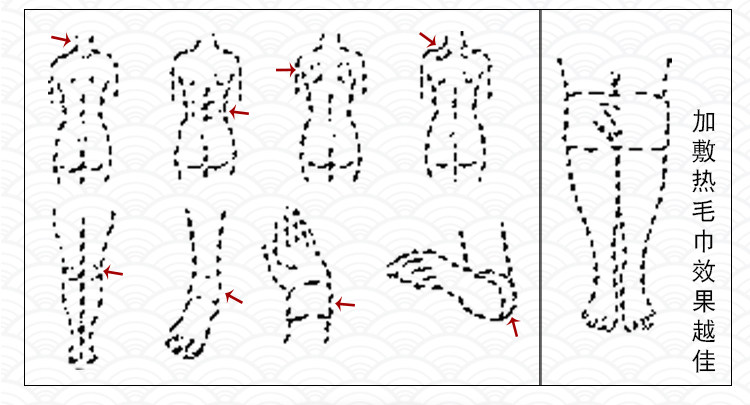 加敷热毛巾效果越佳