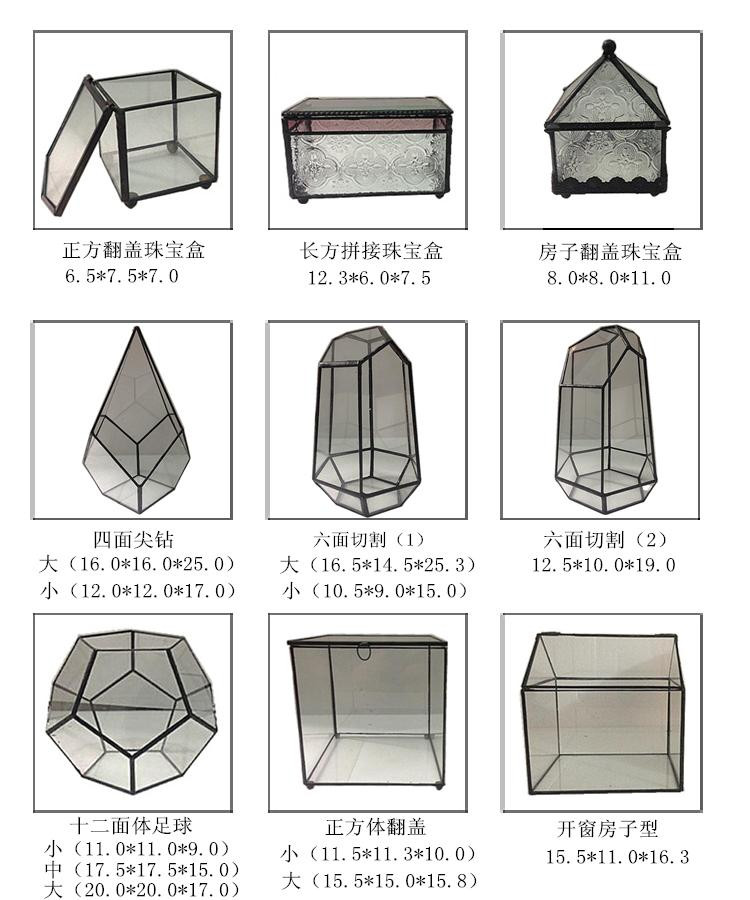 正方翻盖珠宝盒
6.5*7.5*7.0

长方拼接珠宝盒
12.3*6.0*7.5

房子翻盖珠宝盒
8.0*8.0*11.0

四面尖钻
大（16.0*16.0*25.0）
小（12.0*12.0*17.0）

六面切割（1）
大（16.5*14.5*25.3）
小（10.5*9.0*15.0）

六面切割（2）
12.5*10.0*19.0

十二面体足球
小（11.0*11.0*9.0）
中（17.5*17.5*15.0）
大（20.0*20.0*17.0）

正方体翻盖
小（11.5*11.3*10.0）
大（15.5*15.0*15.8）

开窗房子型
15.5*11.0*16.3