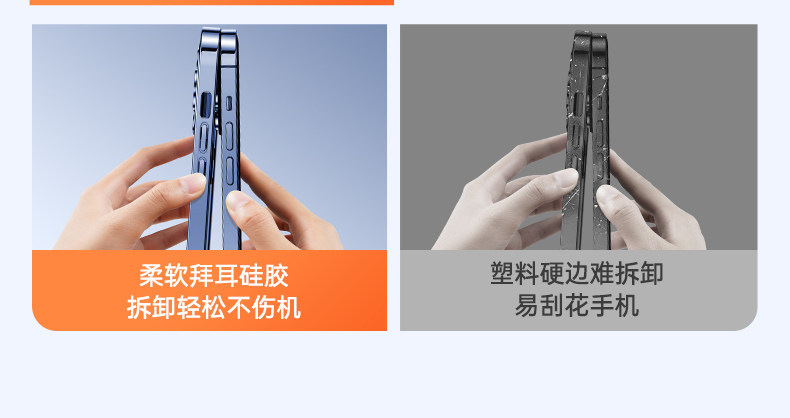 柔软拜耳硅胶
拆卸轻松不伤机

塑料硬边难拆卸
易刮花手机