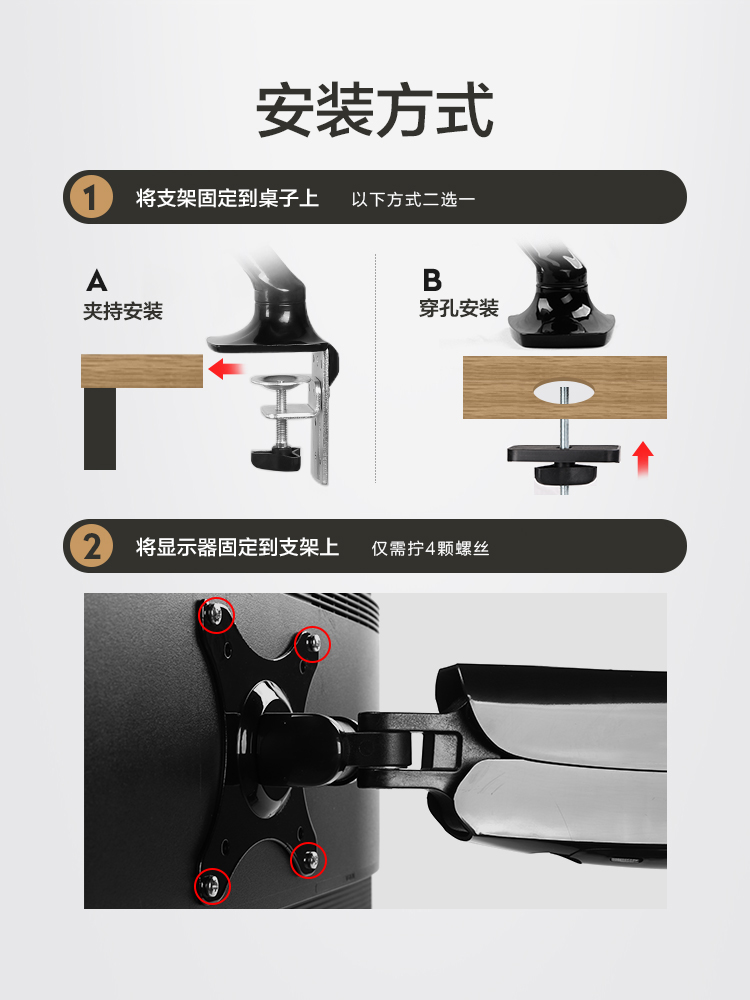 安装方式

1 将支架固定到桌子上 以下方式二选一

A
夹持安装

B
穿孔安装

2 将显示器固定到支架上 仅需拧4颗螺丝