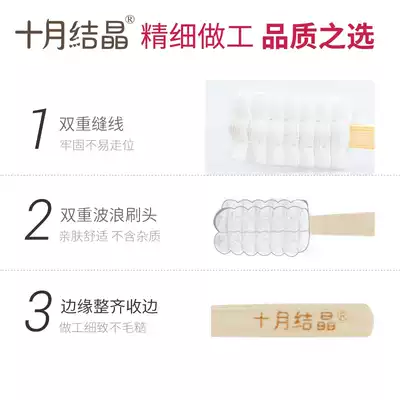 十月结晶® 精细做工 品质之选

1 双重缝线
牢固不易走位

2 双重波浪刷头
亲肤舒适 不含杂质

3 边缘整齐收边
做工细致不毛糙

十月结晶®