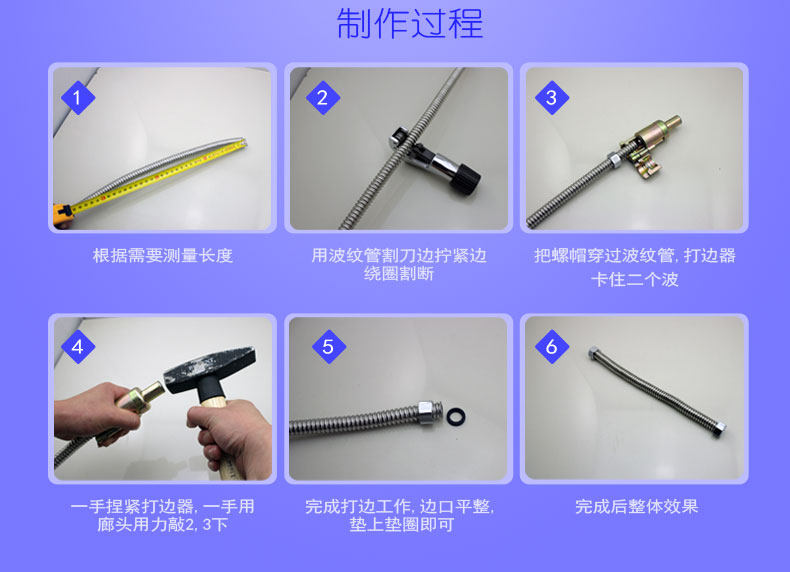 制作过程

1

根据需要测量长度

2

用波纹管割刀边拧紧边绕圈割断

3

把螺帽穿过波纹管, 打边器卡住二个波

4

一手捏紧打边器, 一手用廊头用力敲2, 3下

5

完成打边工作, 边口平整, 垫上垫圈即可

6

完成后整体效果