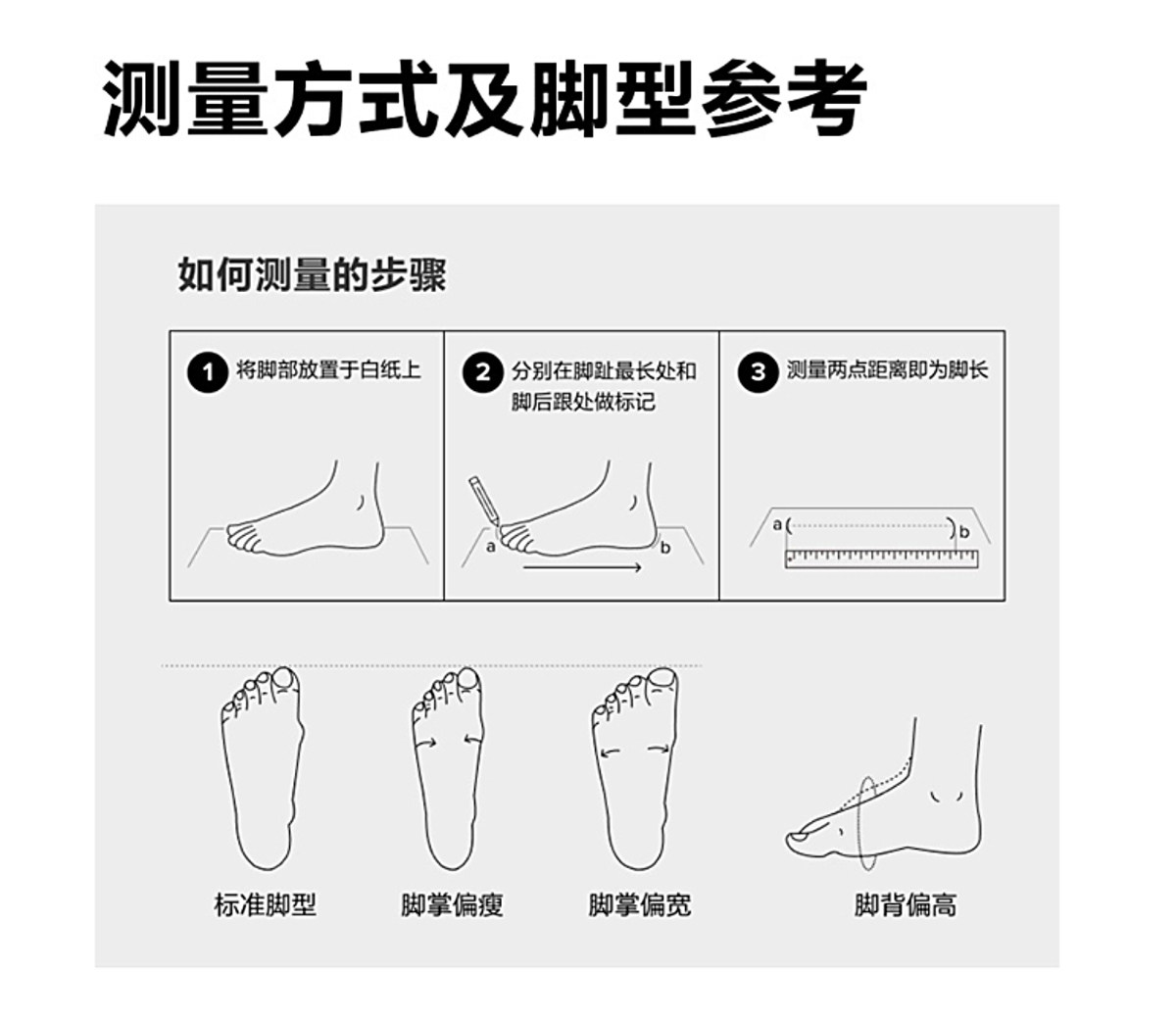 测量方式及脚型参考

如何测量的步骤

1 将脚部放置于白纸上

2 分别在脚趾最长处和脚后跟处做标记

a b

3 测量两点距离即为脚长

a b

标准脚型

脚掌偏瘦

脚掌偏宽

脚背偏高