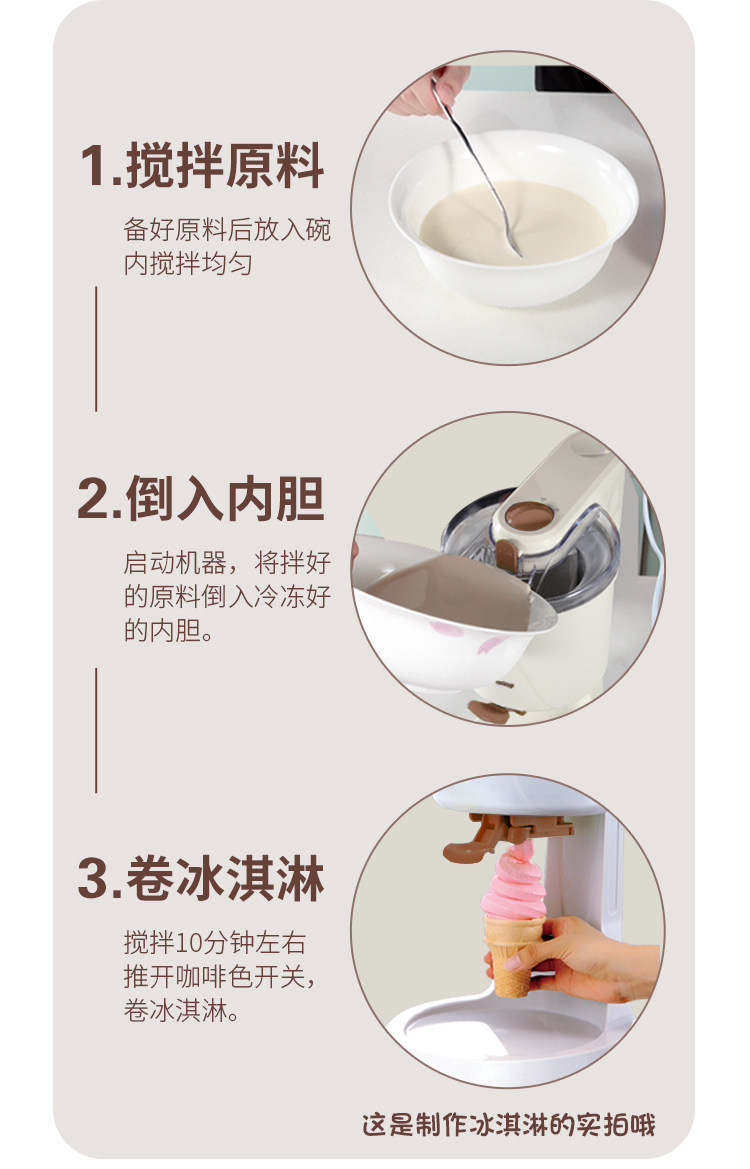 1.搅拌原料

备好原料后放入碗内搅拌均匀

2.倒入内胆

启动机器，将拌好的原料倒入冷冻好的内胆。

3.卷冰淇淋

搅拌10分钟左右推开咖啡色开关，卷冰淇淋。

这是制作冰淇淋的实拍哦