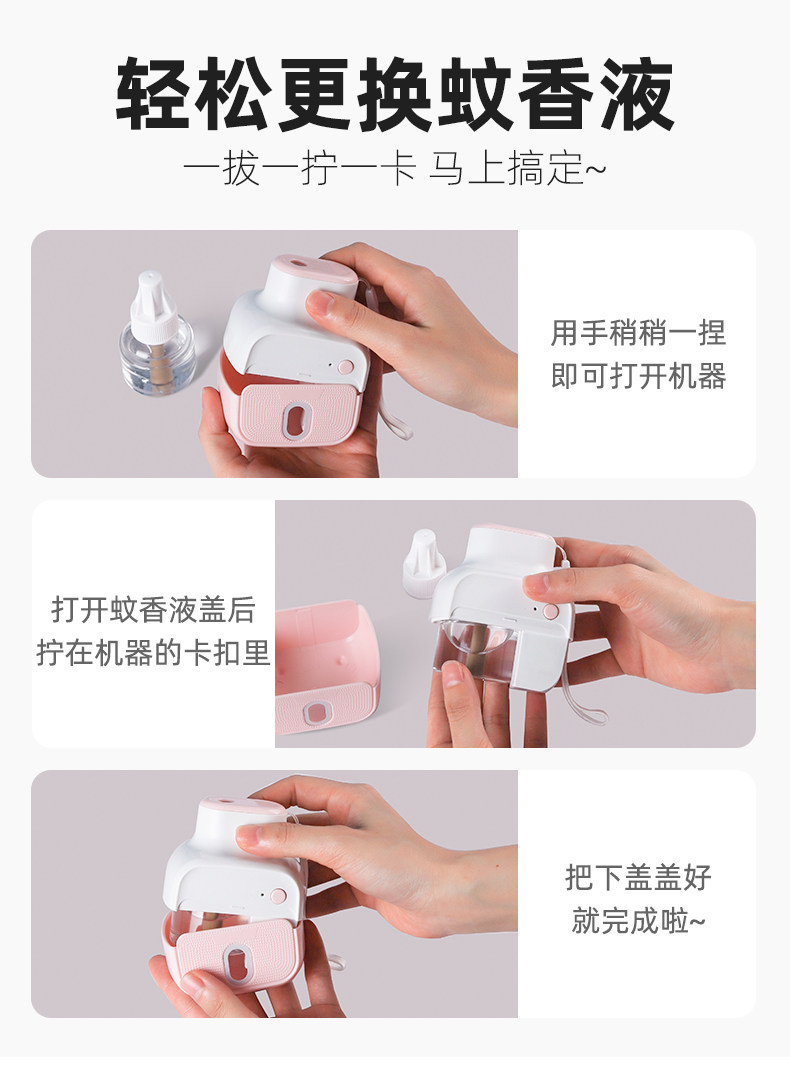 轻松更换蚊香液

一拔一拧一卡 马上搞定~

用手稍稍一捏
即可打开机器

打开蚊香液盖后
拧在机器的卡扣里

把下盖盖好
就完成啦~