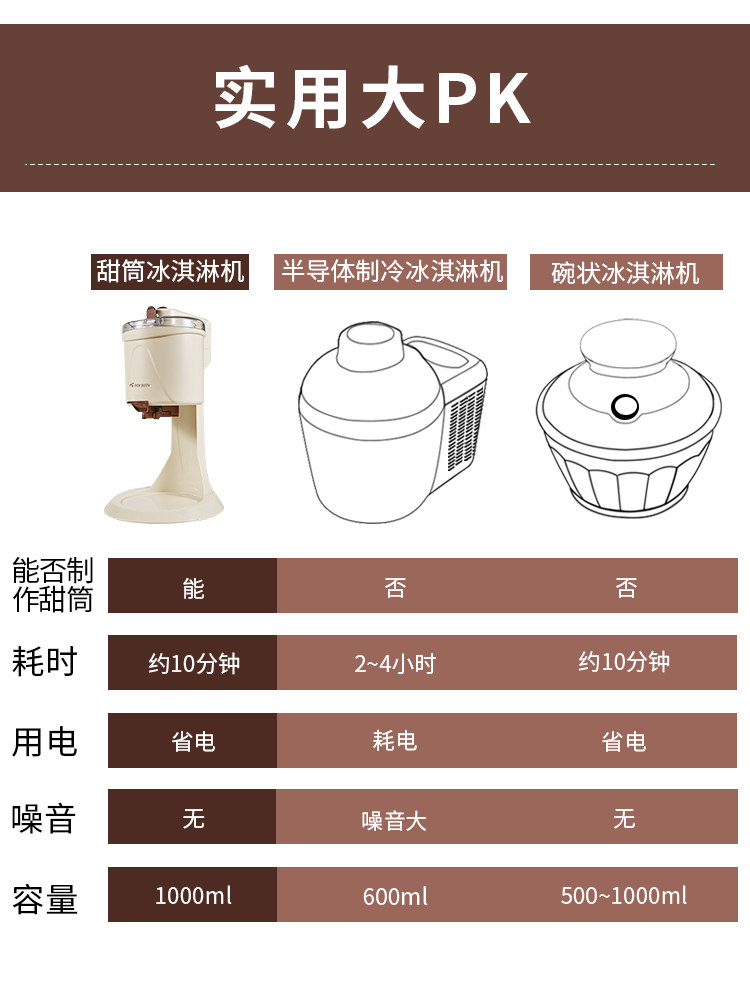 实用大PK

| | 甜筒冰淇淋机 | 半导体制冷冰淇淋机 | 碗状冰淇淋机 |
|---|---|---|---|
| 能否制作甜筒 | 能 | 否 | 否 |
| 耗时 | 约10分钟 | 2~4小时 | 约10分钟 |
| 用电 | 省电 | 耗电 | 省电 |
| 噪音 | 无 | 噪音大 | 无 |
| 容量 | 1000ml | 600ml | 500~1000ml |