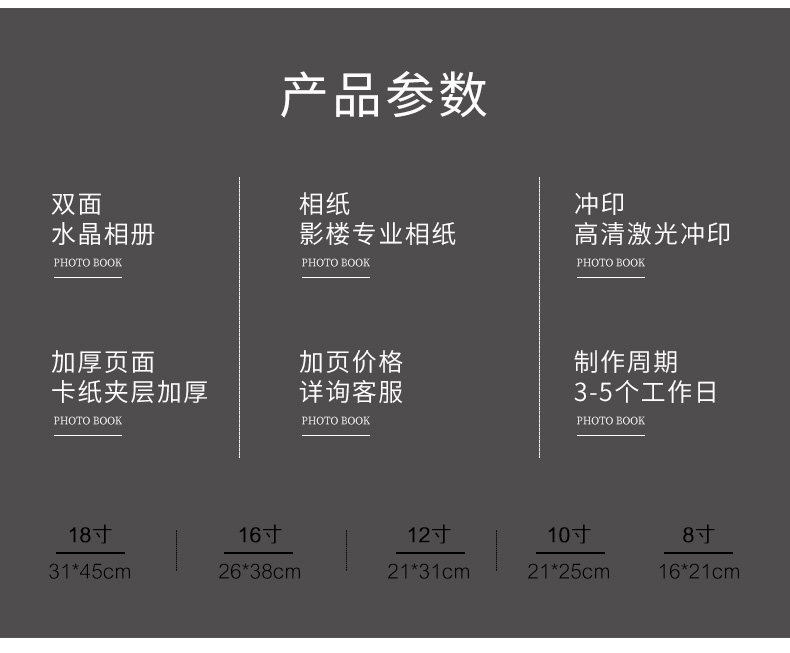 产品参数

双面
水晶相册
PHOTO BOOK

加厚页面
卡纸夹层加厚
PHOTO BOOK

相纸
影楼专业相纸
PHOTO BOOK

加页价格
详询客服
PHOTO BOOK

冲印
高清激光冲印
PHOTO BOOK

制作周期
3-5个工作日
PHOTO BOOK

18寸
31*45cm

16寸
26*38cm

12寸
21*31cm

10寸
21*25cm

8寸
16*21cm