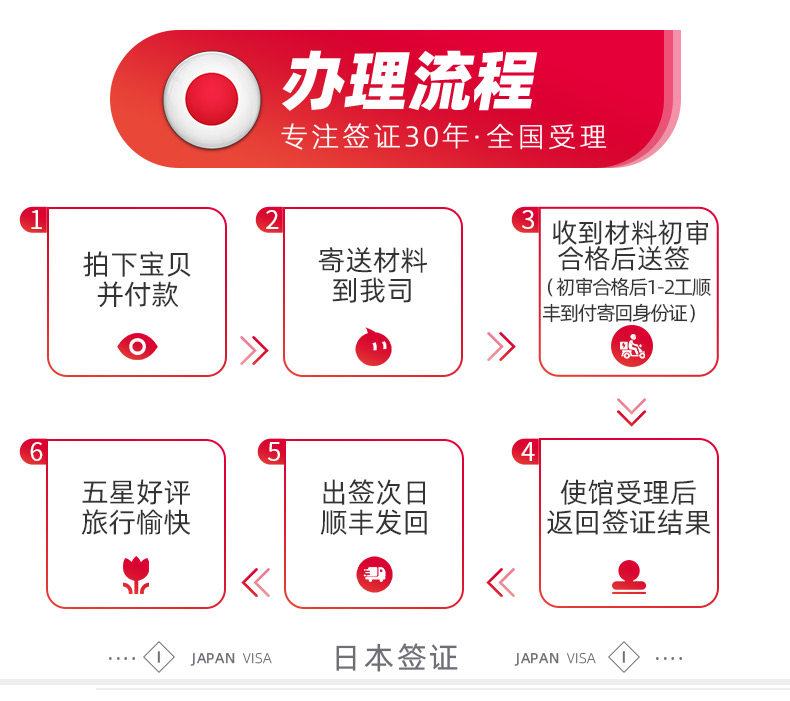 办理流程
专注签证30年·全国受理

1
拍下宝贝并付款

2
寄送材料到我司

3
收到材料初审合格后送签
（初审合格后1-2工顺丰到付寄回身份证）

4
使馆受理后返回签证结果

5
出签次日顺丰发回

6
五星好评旅行愉快

···· I JAPAN VISA 日本签证 JAPAN VISA I ····