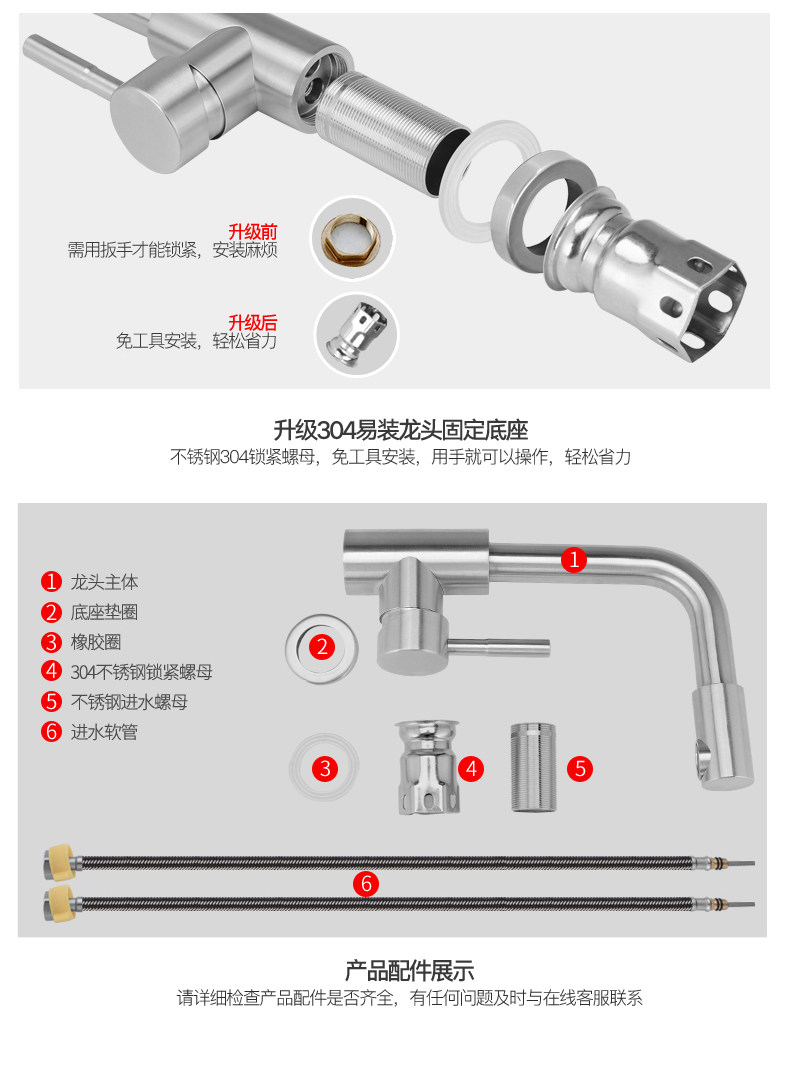 升级前
需用扳手才能锁紧，安装麻烦

升级后
免工具安装，轻松省力

升级304易装龙头固定底座
不锈钢304锁紧螺母，免工具安装，用手就可以操作，轻松省力

1 龙头主体
2 底座垫圈
3 橡胶圈
4 304不锈钢锁紧螺母
5 不锈钢进水螺母
6 进水软管

1
2
3
4
5
6

产品配件展示
请详细检查产品配件是否齐全，有任何问题及时与在线客服联系