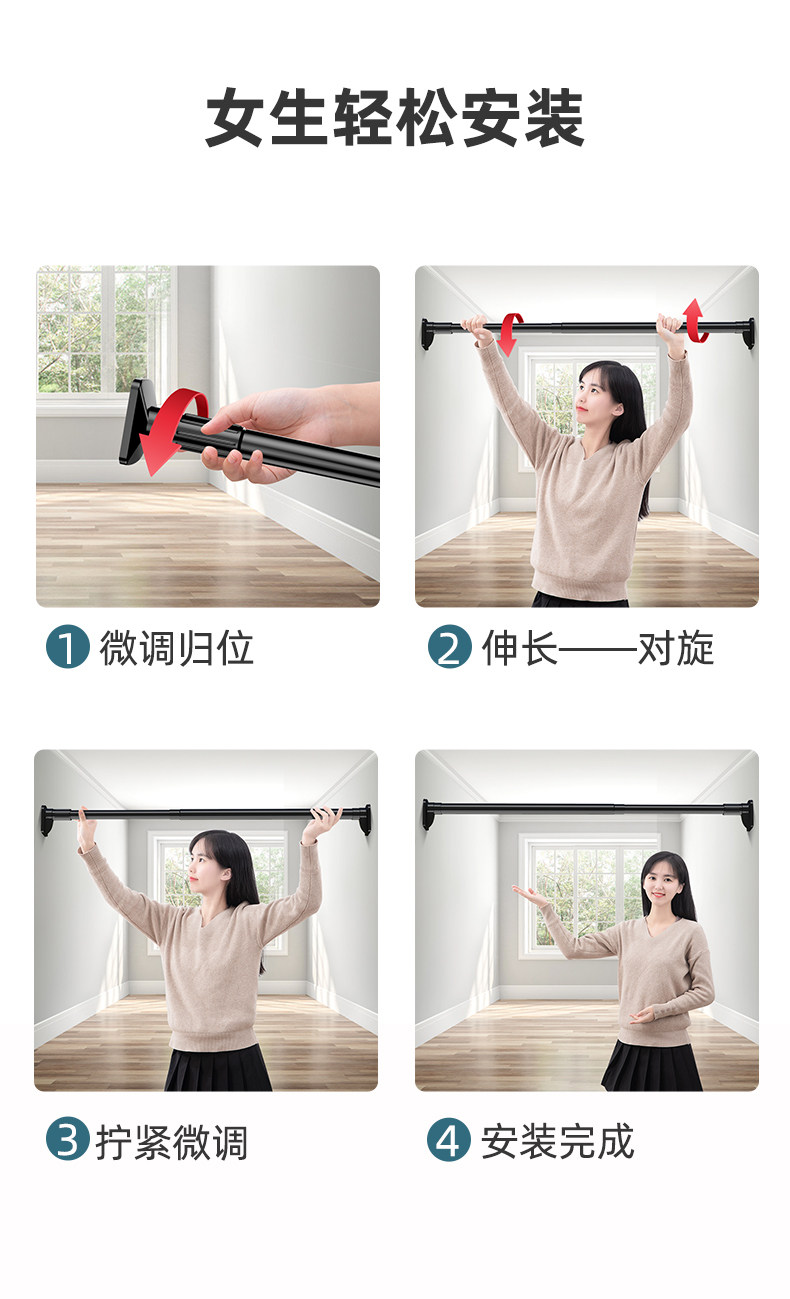 女生轻松安装

1 微调归位

2 伸长——对旋

3 拧紧微调

4 安装完成