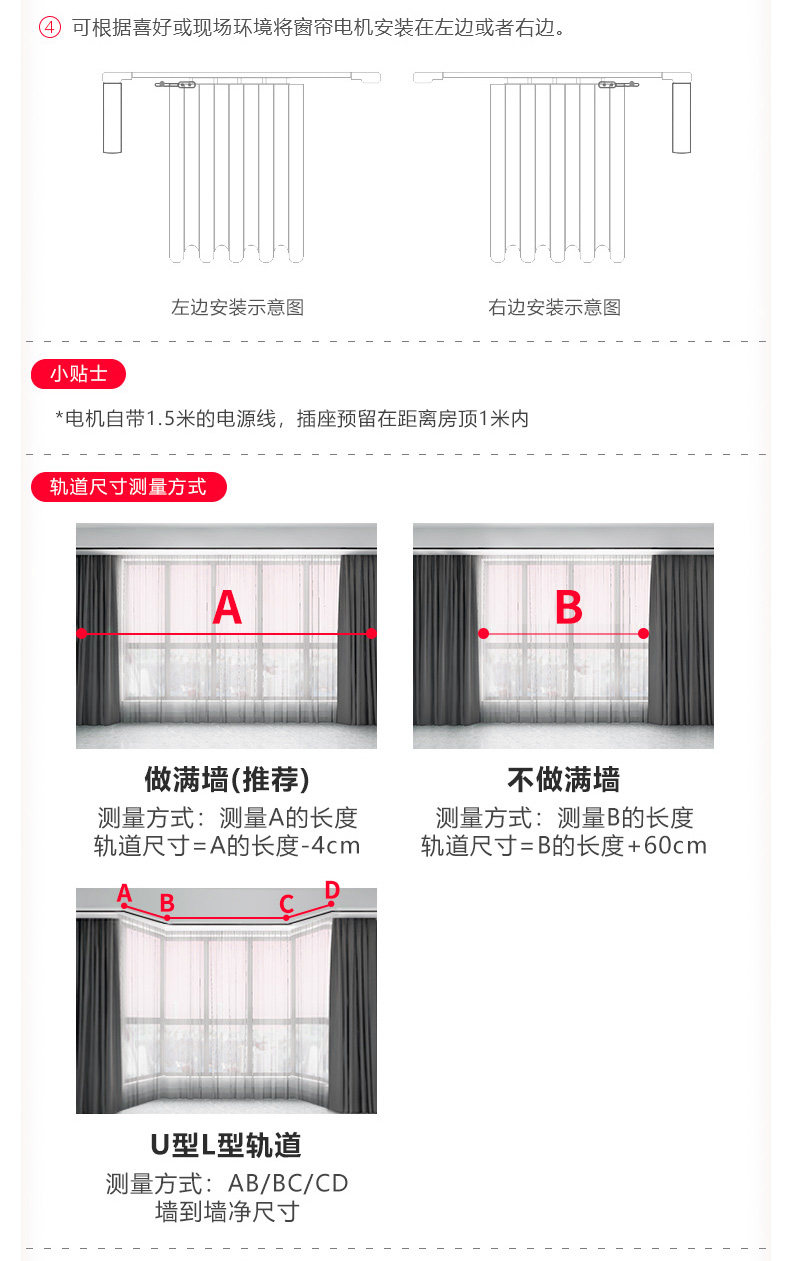 ④ 可根据喜好或现场环境将窗帘电机安装在左边或者右边。

左边安装示意图

右边安装示意图

小贴士

*电机自带1.5米的电源线，插座预留在距离房顶1米内

轨道尺寸测量方式

A

做满墙(推荐)

测量方式：测量A的长度
轨道尺寸=A的长度-4cm

B

不做满墙

测量方式：测量B的长度
轨道尺寸=B的长度+60cm

A B C D

U型L型轨道

测量方式：AB/BC/CD
墙到墙净尺寸