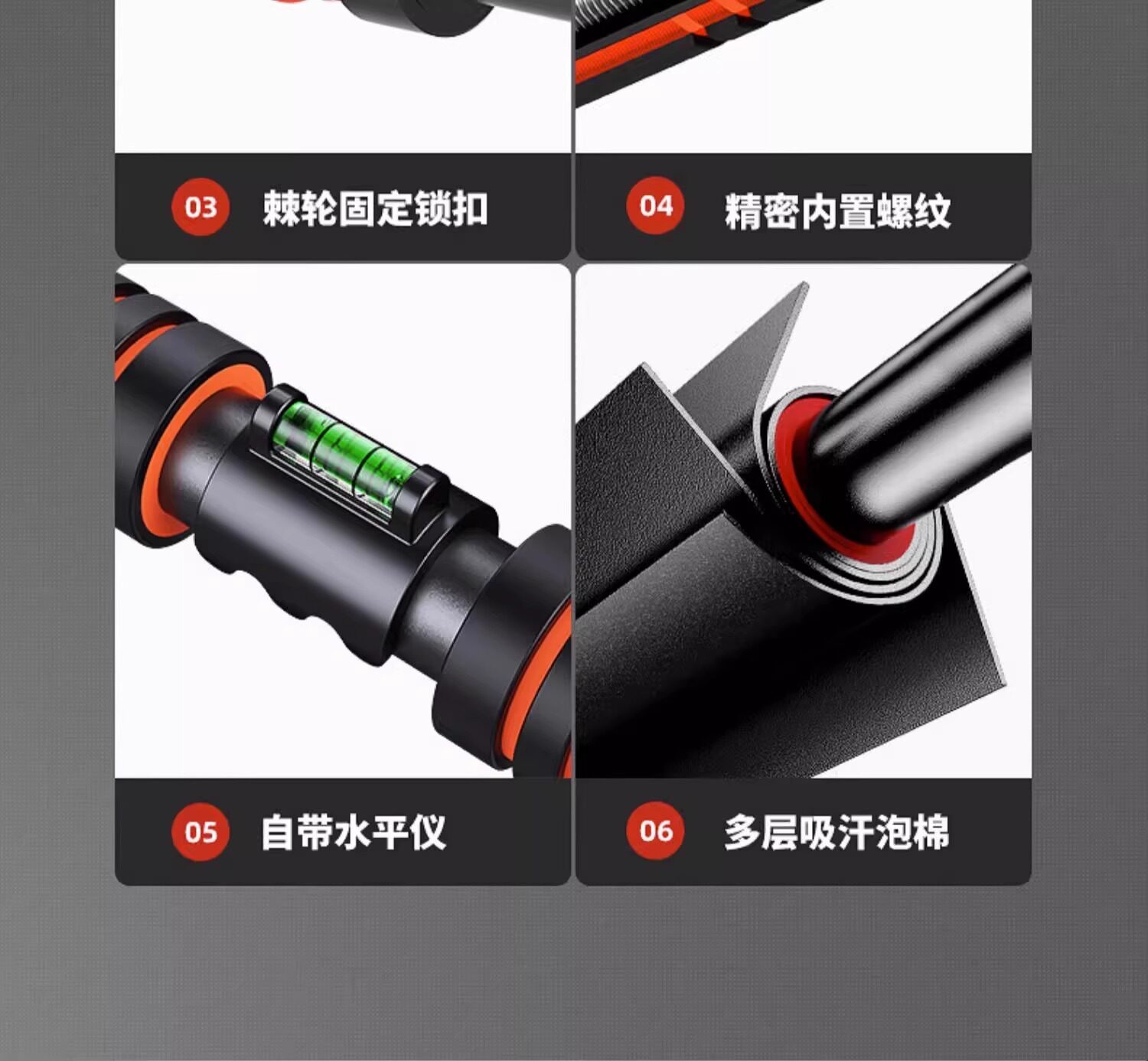 03 棘轮固定锁扣

04 精密内置螺纹

05 自带水平仪

06 多层吸汗泡棉