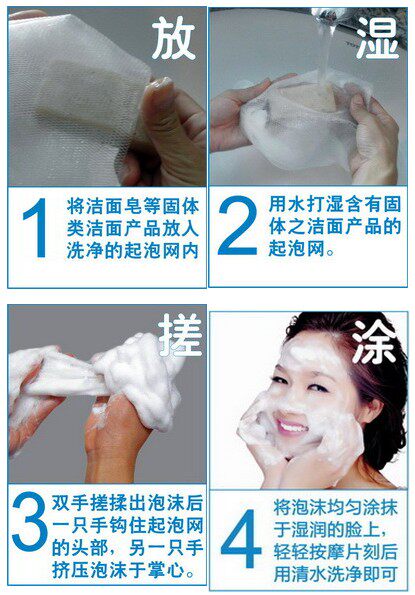 放

1 将洁面皂等固体类洁面产品放入洗净的起泡网内

湿

2 用水打湿含有固体之洁面产品的起泡网。

搓

3 双手搓揉出泡沫后一只手钩住起泡网的头部，另一只手挤压泡沫于掌心。

涂

4 将泡沫均匀涂抹于湿润的脸上，轻轻按摩片刻后用清水洗净即可