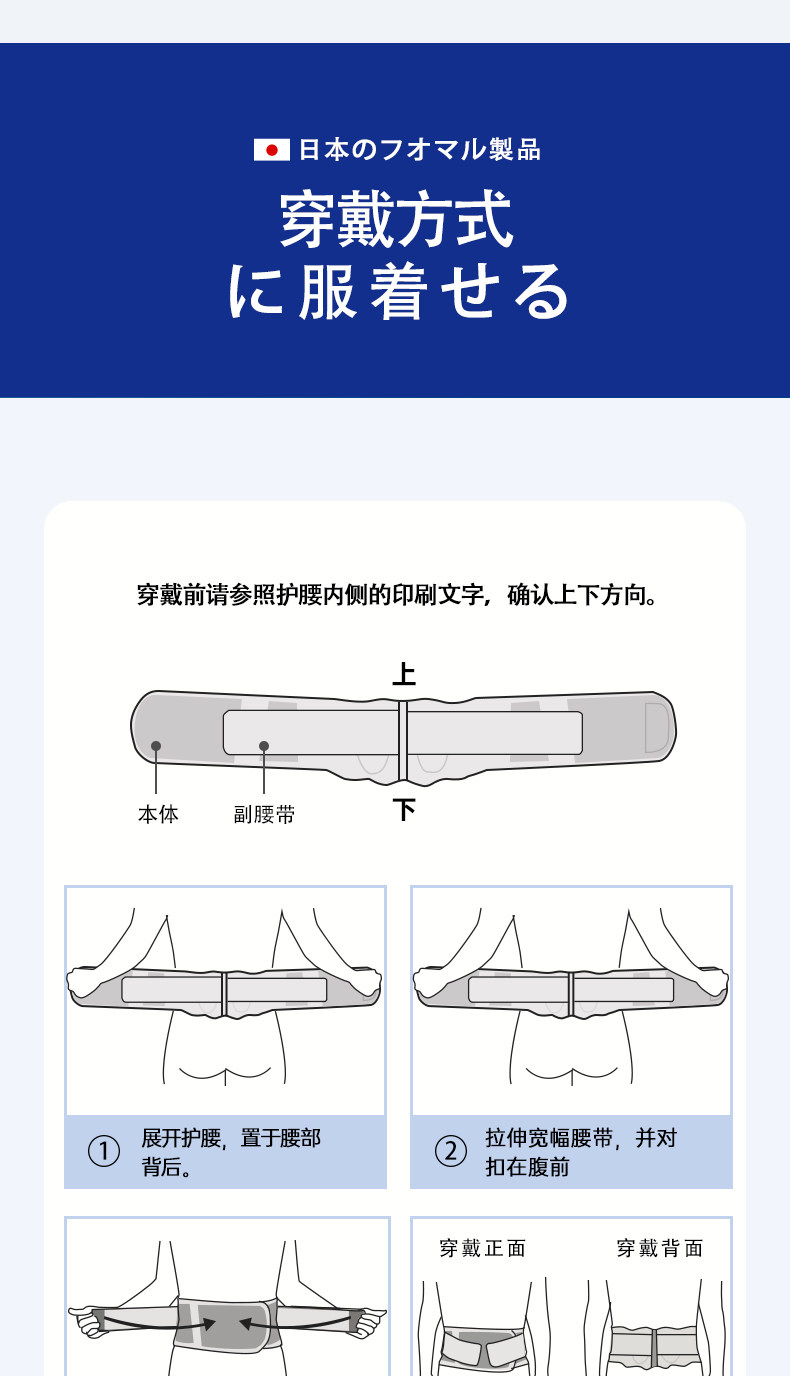 日本のフオマル製品

穿戴方式
に服着せる

穿戴前请参照护腰内侧的印刷文字，确认上下方向。

上

下

本体

副腰带

① 展开护腰，置于腰部背后。

② 拉伸宽幅腰带，并对扣在腹前

穿戴正面

穿戴背面