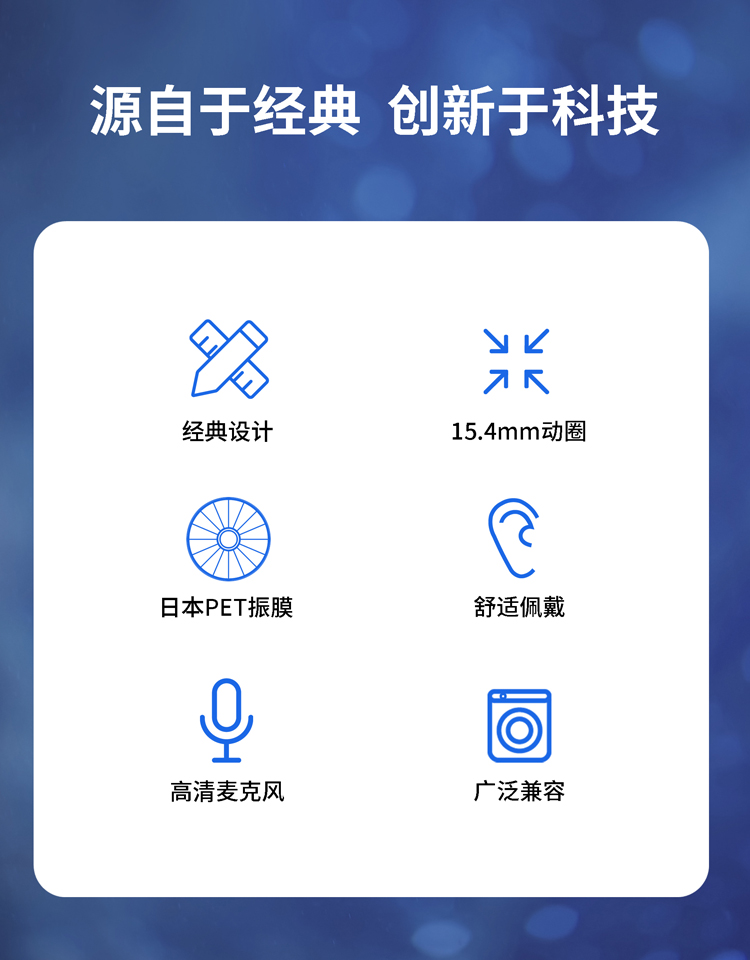 源自于经典 创新于科技

经典设计

15.4mm动圈

日本PET振膜

舒适佩戴

高清麦克风

广泛兼容