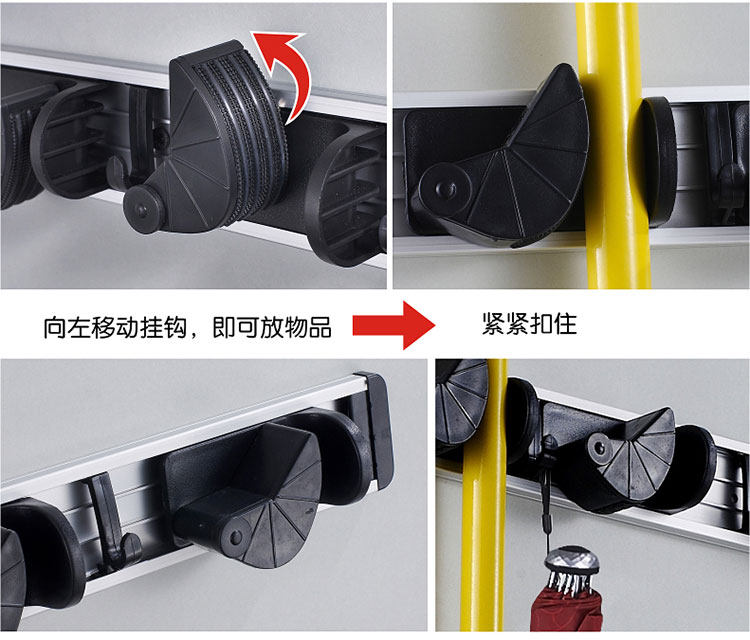 向左移动挂钩，即可放物品

紧紧扣住