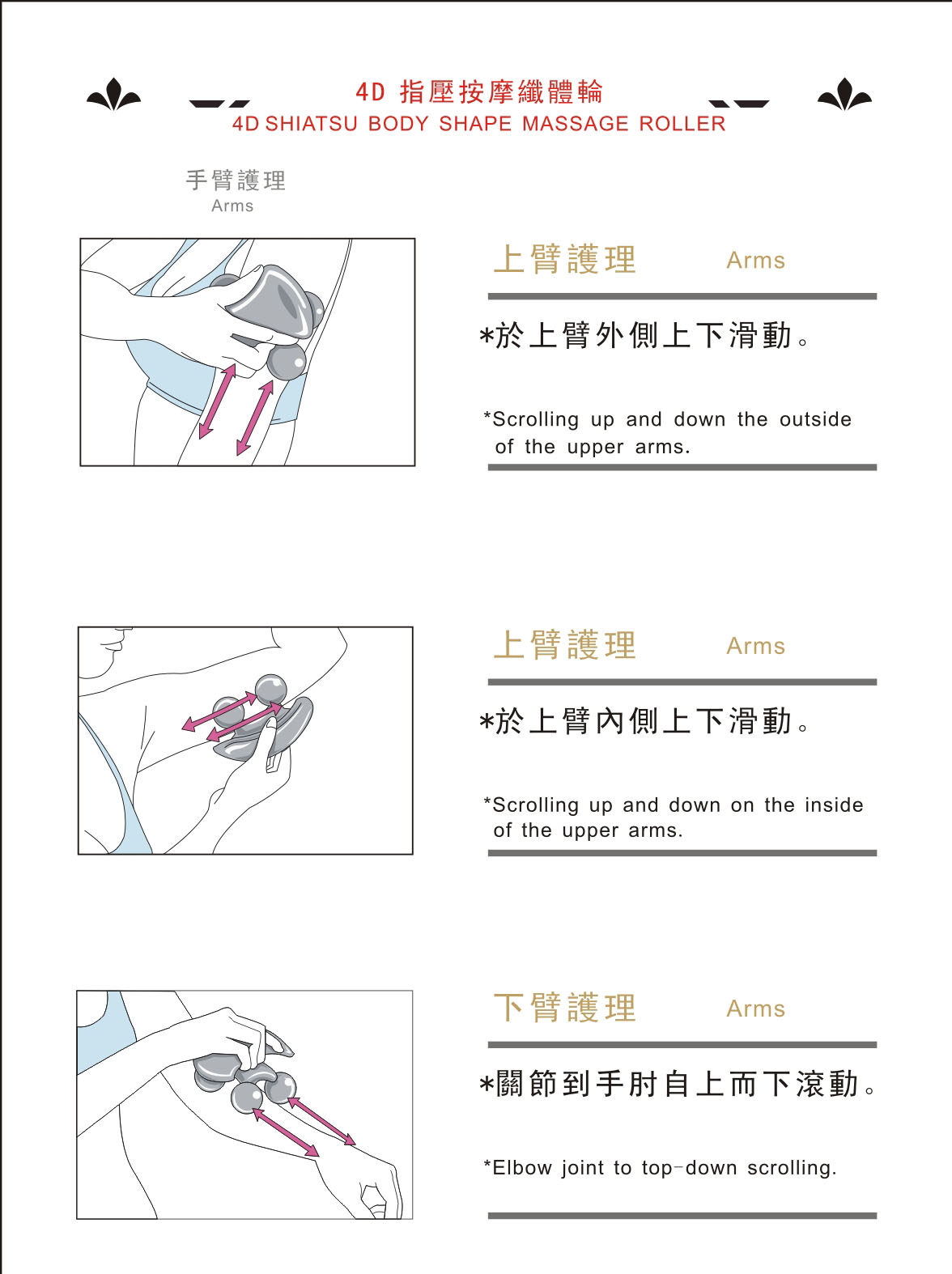 4D 指壓按摩纖體輪
4D SHIATSU BODY SHAPE MASSAGE ROLLER

手臂護理
Arms

上臂護理 Arms

*於上臂外側上下滑動。

*Scrolling up and down the outside of the upper arms.

上臂護理 Arms

*於上臂內側上下滑動。

*Scrolling up and down on the inside of the upper arms.

下臂護理 Arms

*關節到手肘自上而下滾動。

*Elbow joint to top-down scrolling.