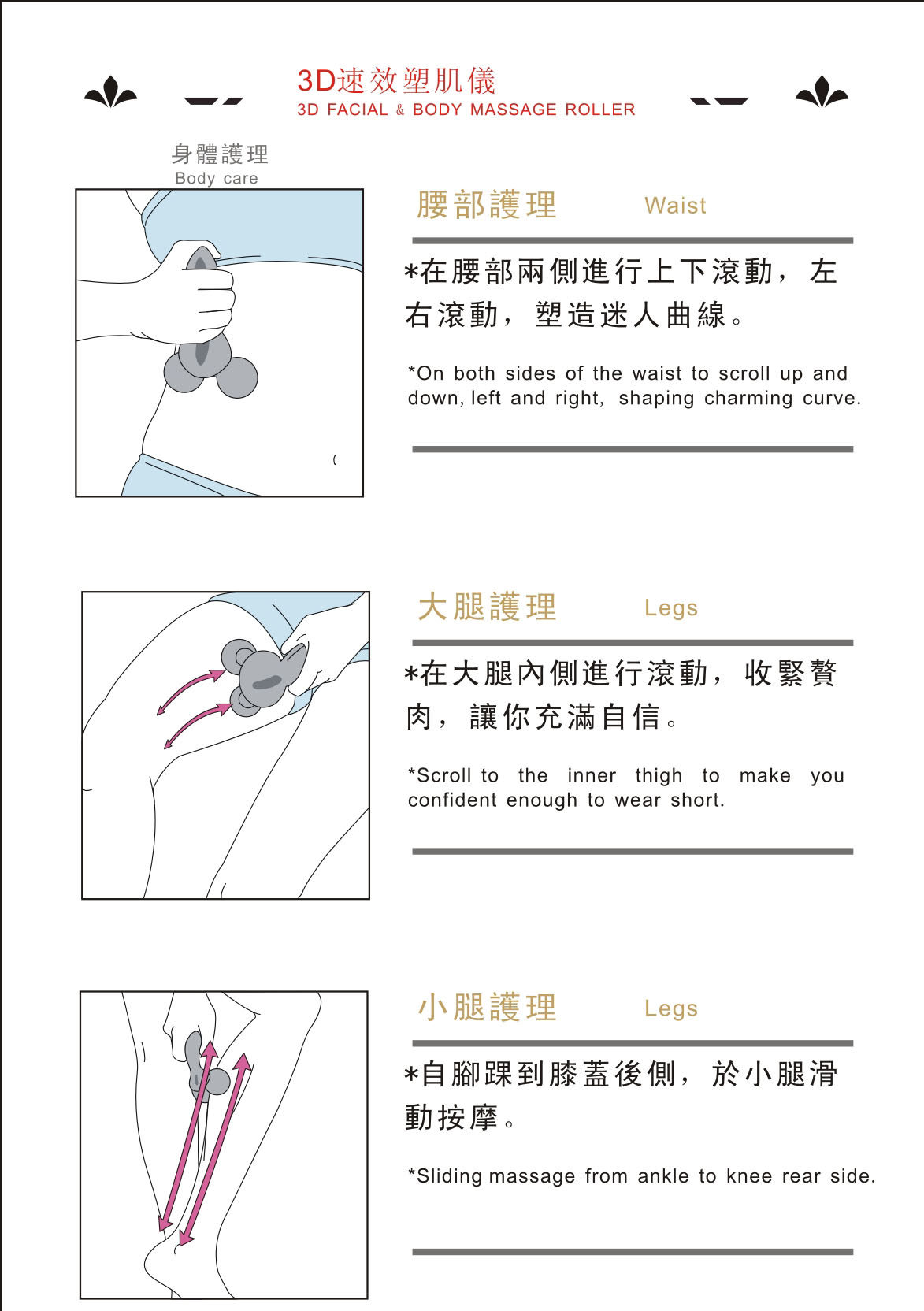 3D速效塑肌儀
3D FACIAL & BODY MASSAGE ROLLER

身體護理
Body care

腰部護理 Waist

*在腰部兩側進行上下滾動，左右滾動，塑造迷人曲線。

*On both sides of the waist to scroll up and down, left and right, shaping charming curve.

大腿護理 Legs

*在大腿內側進行滾動，收緊贅肉，讓你充滿自信。

*Scroll to the inner thigh to make you confident enough to wear short.

小腿護理 Legs

*自腳踝到膝蓋後側，於小腿滑動按摩。

*Sliding massage from ankle to knee rear side.