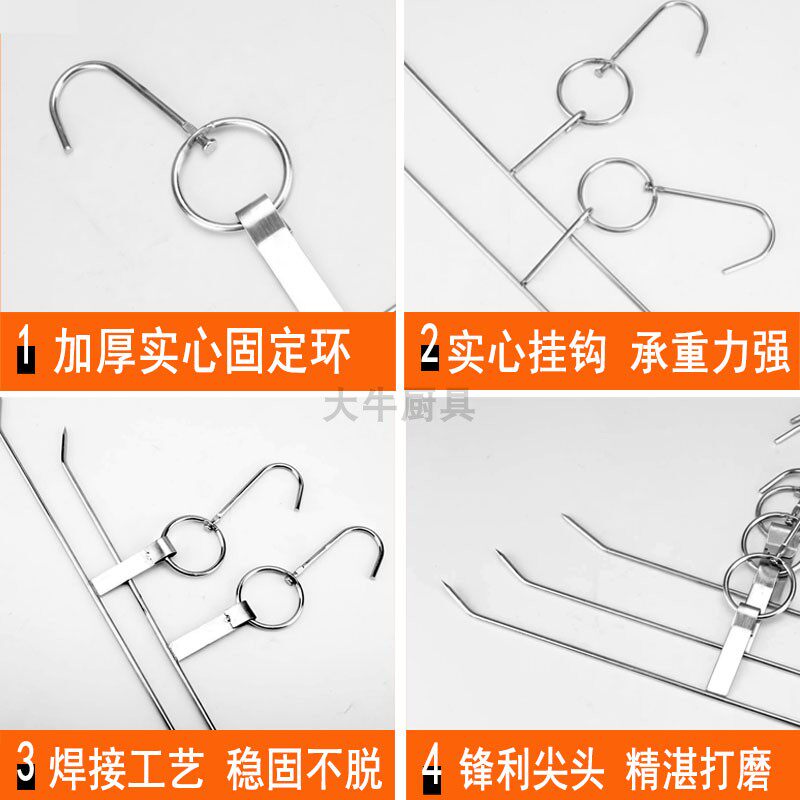 1 加厚实心固定环

2 实心挂钩 承重力强

大牛厨具

3 焊接工艺 稳固不脱

4 锋利尖头 精湛打磨