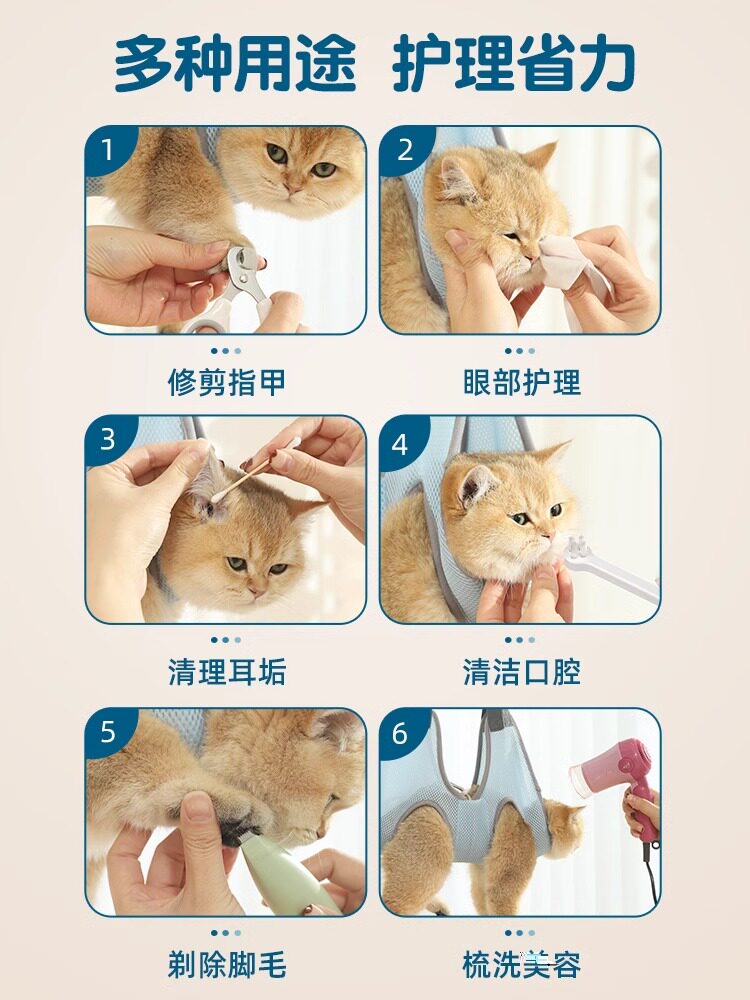 多种用途 护理省力

1
修剪指甲

2
眼部护理

3
清理耳垢

4
清洁口腔

5
剃除脚毛

6
梳洗美容