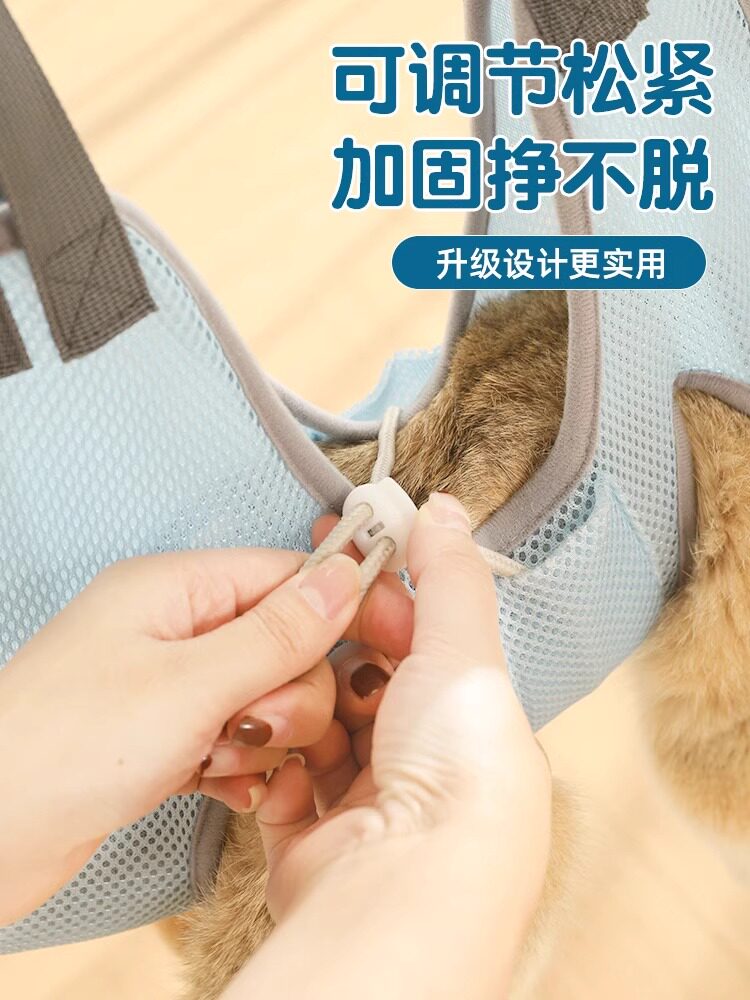 可调节松紧
加固挣不脱

升级设计更实用