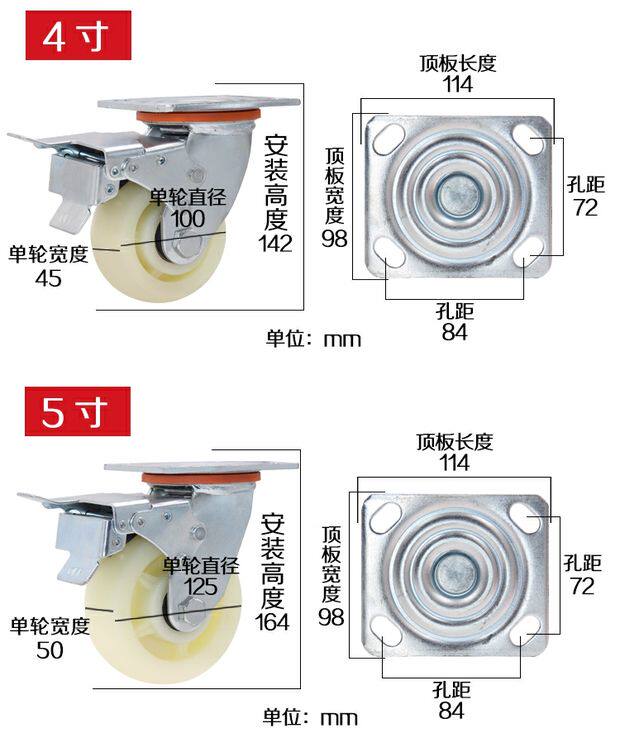 4寸

单轮直径
100

单轮宽度
45

安装高度
142

单位：mm

顶板长度
114

顶板宽度
98

孔距
72

孔距
84

5寸

单轮直径
125

单轮宽度
50

安装高度
164

单位：mm

顶板长度
114

顶板宽度
98

孔距
72

孔距
84