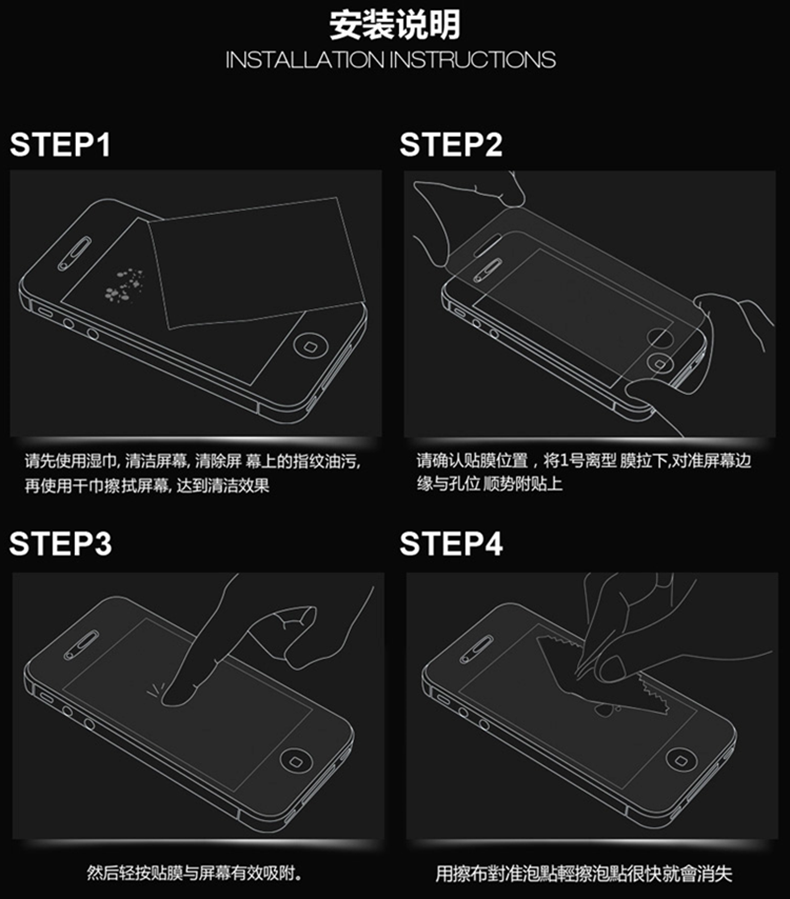 安装说明
INSTALLATION INSTRUCTIONS

STEP1

请先使用湿巾, 清洁屏幕, 清除屏 幕上的指纹油污, 再使用干巾擦拭屏幕, 达到清洁效果

STEP2

请确认贴膜位置，将1号离型 膜拉下,对准屏幕边缘与孔位 顺势附贴上

STEP3

然后轻按贴膜与屏幕有效吸附。

STEP4

用擦布對准泡點輕擦泡點很快就會消失