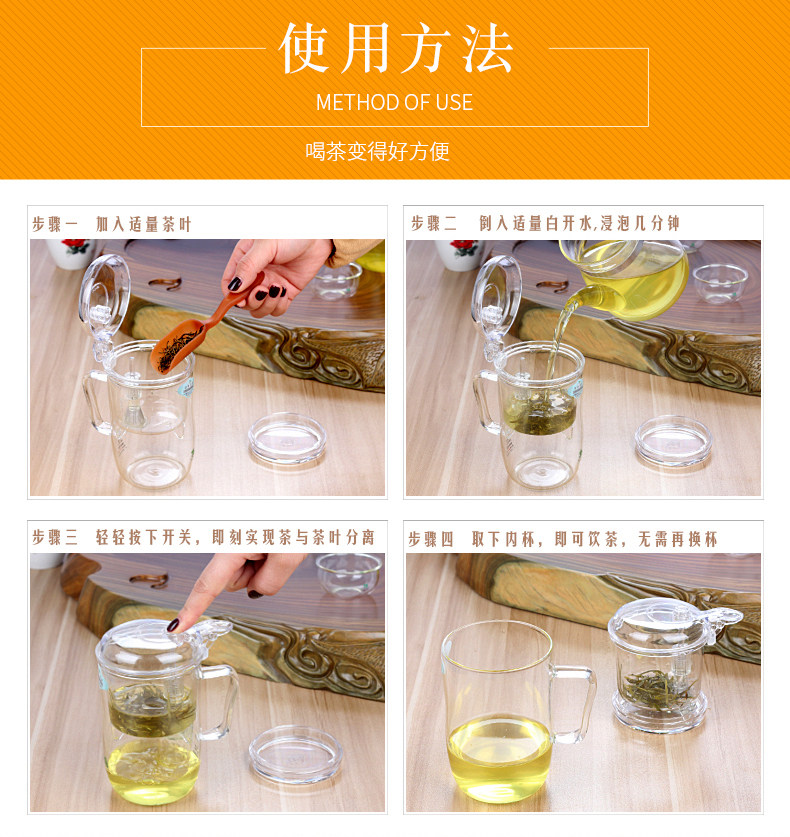 使用方法

METHOD OF USE

喝茶变得好方便

步骤一 加入适量茶叶

步骤二 倒入适量白开水,浸泡几分钟

步骤三 轻轻按下开关，即刻实现茶与茶叶分离

步骤四 取下内杯，即可饮茶，无需再换杯