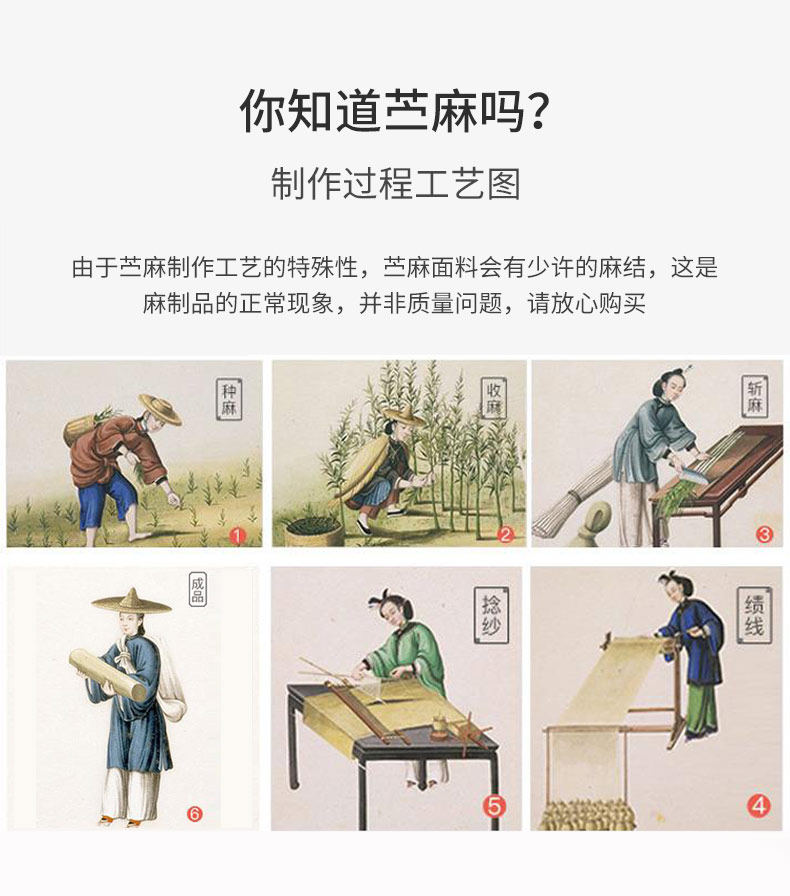 你知道苎麻吗?

制作过程工艺图

由于苎麻制作工艺的特殊性，苎麻面料会有少许的麻结，这是麻制品的正常现象，并非质量问题，请放心购买

种麻

1

收麻

2

斩麻

3

成品

6

捻纱

5

绩线

4