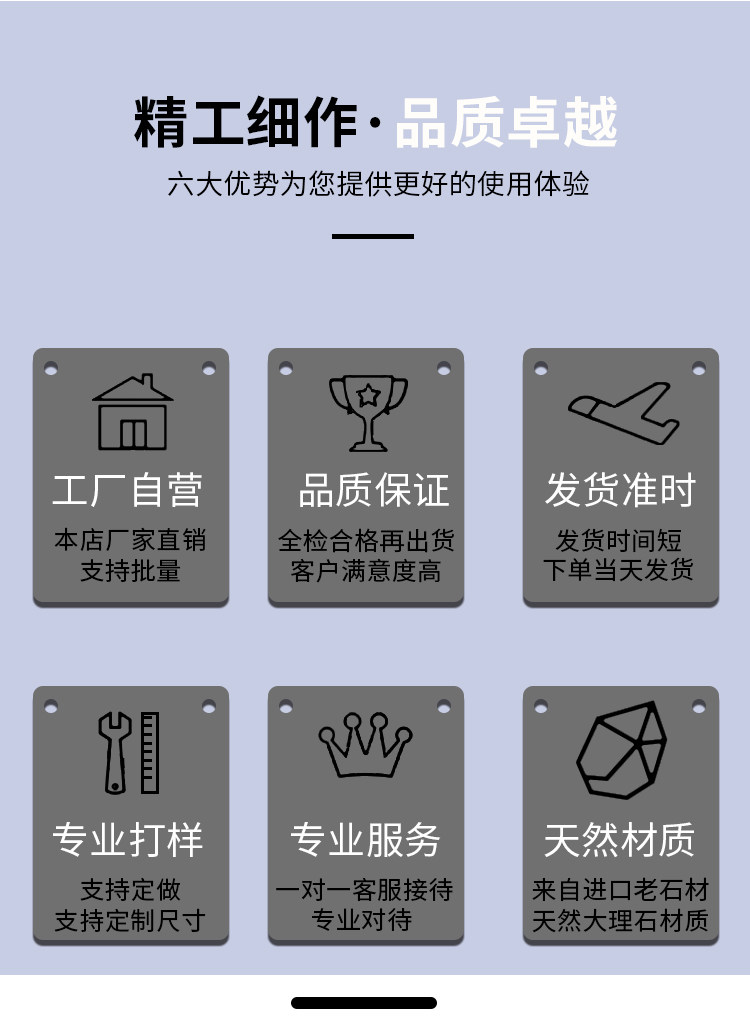 精工细作·品质卓越

六大优势为您提供更好的使用体验

工厂自营

本店厂家直销
支持批量

品质保证

全检合格再出货
客户满意度高

发货准时

发货时间短
下单当天发货

专业打样

支持定做
支持定制尺寸

专业服务

一对一客服接待
专业对待

天然材质

来自进口老石材
天然大理石材质