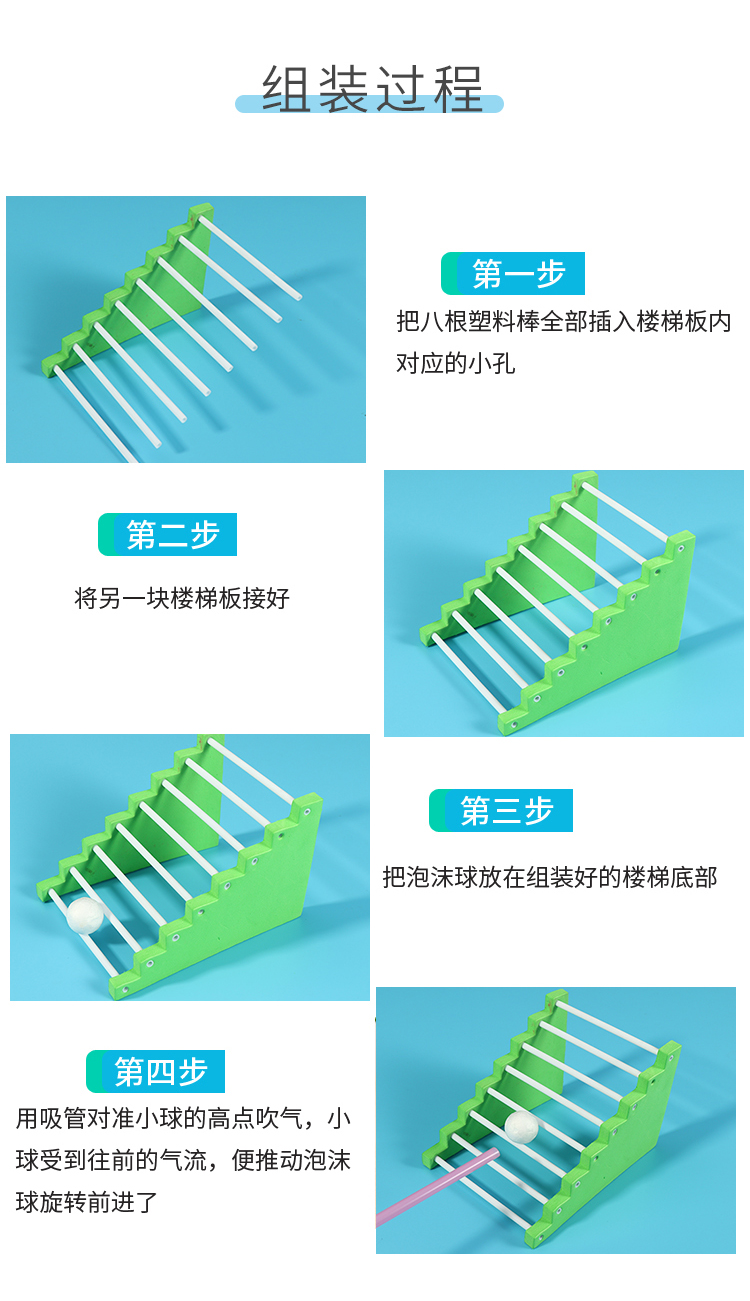 组装过程

第一步

把八根塑料棒全部插入楼梯板内对应的小孔

第二步

将另一块楼梯板接好

第三步

把泡沫球放在组装好的楼梯底部

第四步

用吸管对准小球的高点吹气，小球受到往前的气流，便推动泡沫球旋转前进了