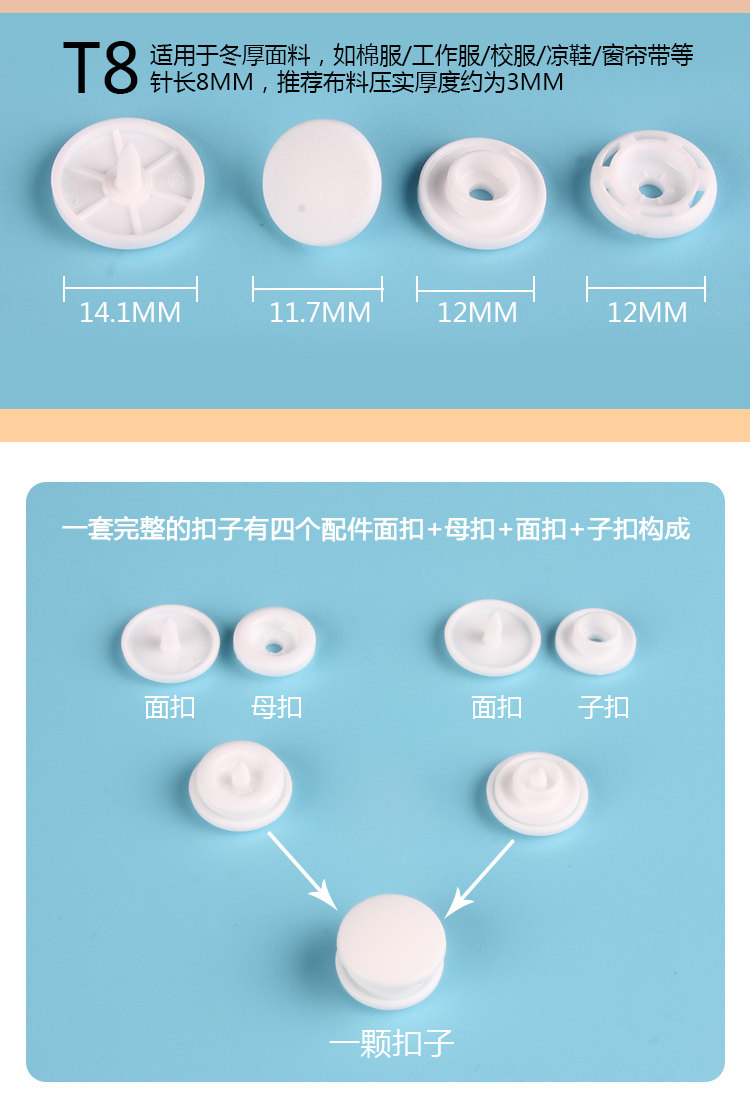 T8 适用于冬厚面料，如棉服/工作服/校服/凉鞋/窗帘带等
针长8MM，推荐布料压实厚度约为3MM

14.1MM 11.7MM 12MM 12MM

一套完整的扣子有四个配件面扣+母扣+面扣+子扣构成

面扣 母扣 面扣 子扣

一颗扣子