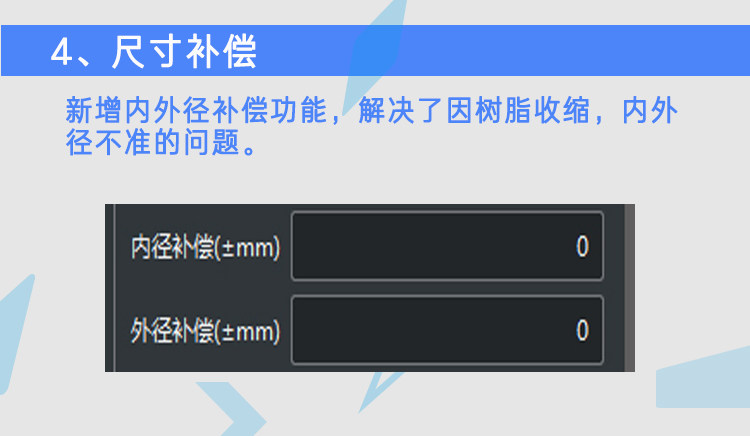 4、尺寸补偿

新增内外径补偿功能，解决了因树脂收缩，内外径不准的问题。

内径补偿(±mm) 0

外径补偿(±mm) 0