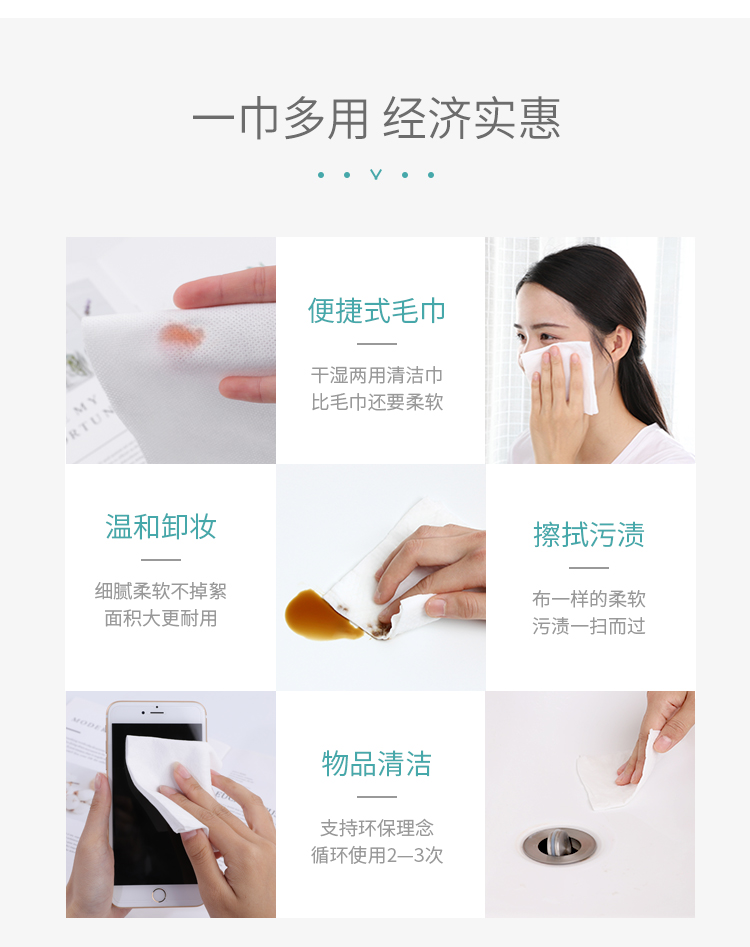 一巾多用 经济实惠

便捷式毛巾

干湿两用清洁巾
比毛巾还要柔软

温和卸妆

细腻柔软不掉絮
面积大更耐用

擦拭污渍

布一样的柔软
污渍一扫而过

物品清洁

支持环保理念
循环使用2—3次