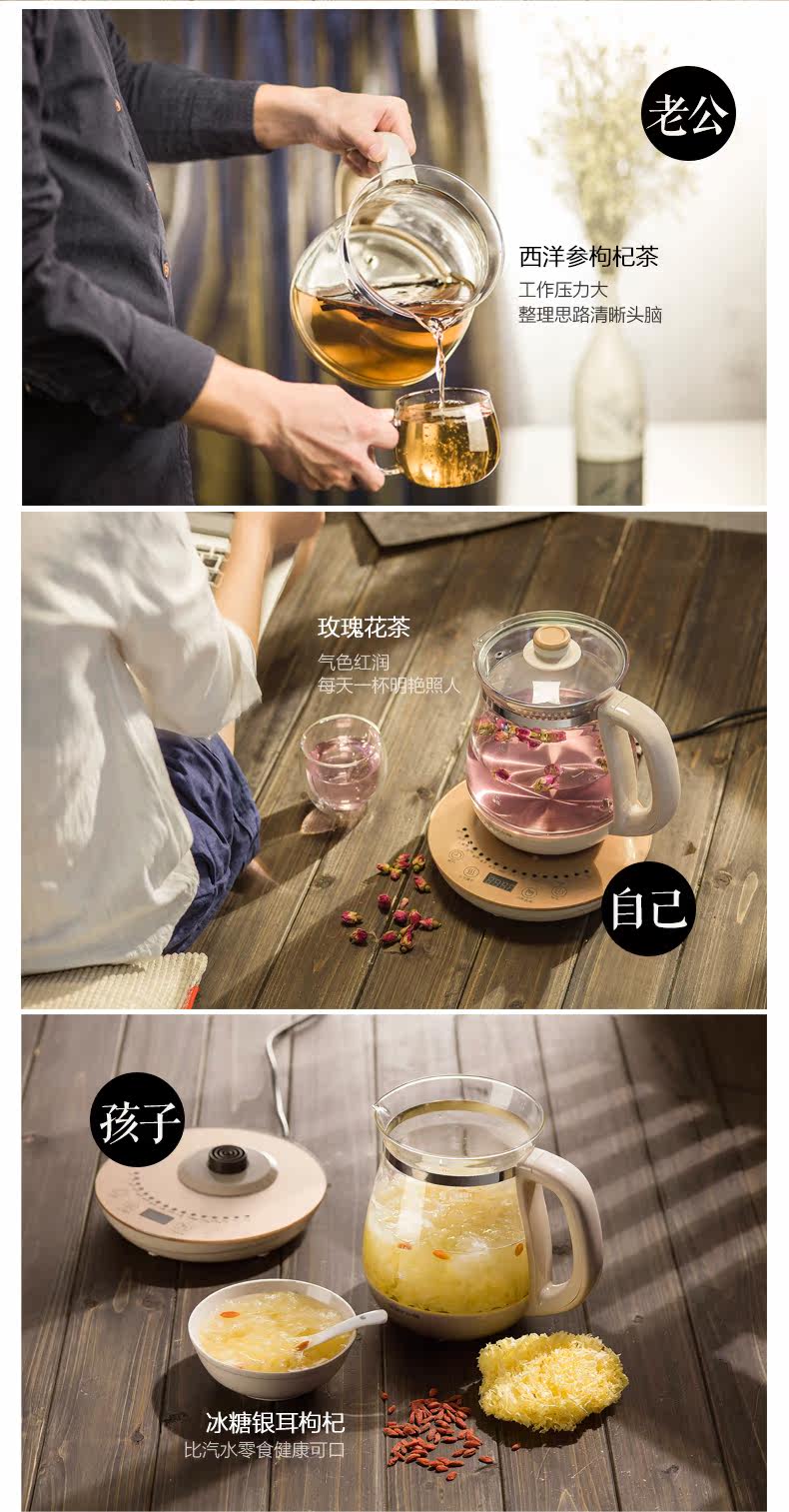 老公

西洋参枸杞茶
工作压力大
整理思路清晰头脑

玫瑰花茶
气色红润
每天一杯明艳照人

自己

孩子

冰糖银耳枸杞
比汽水零食健康可口