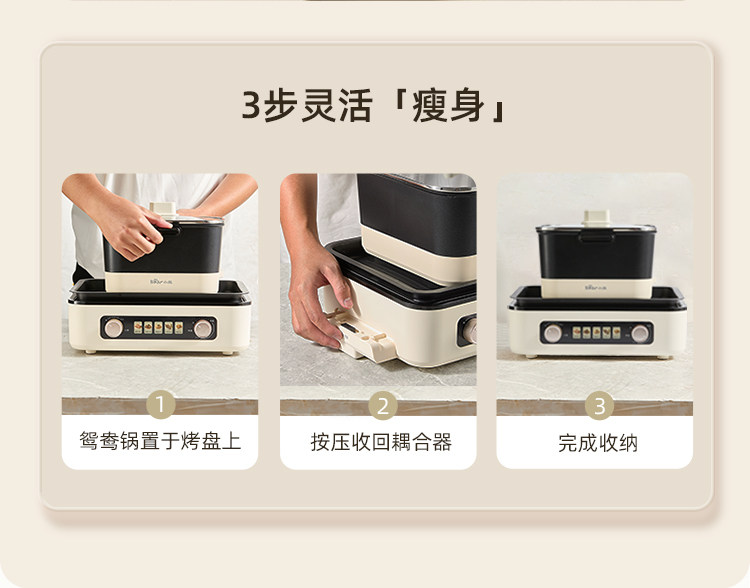 3步灵活「瘦身」

1
鸳鸯锅置于烤盘上

2
按压收回耦合器

3
完成收纳