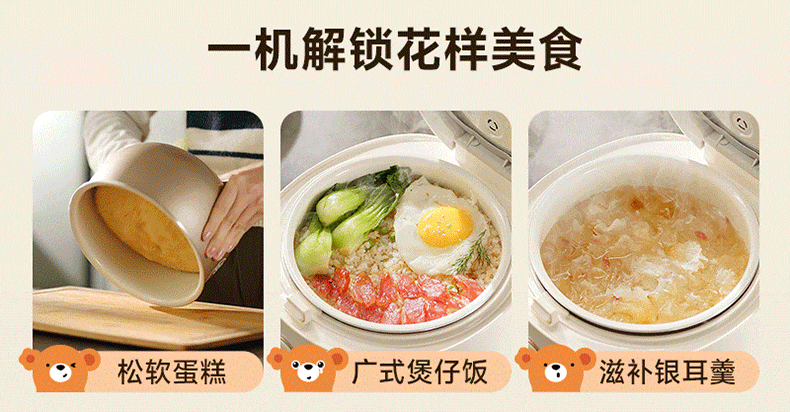 一机解锁花样美食

松软蛋糕

广式煲仔饭

滋补银耳羹