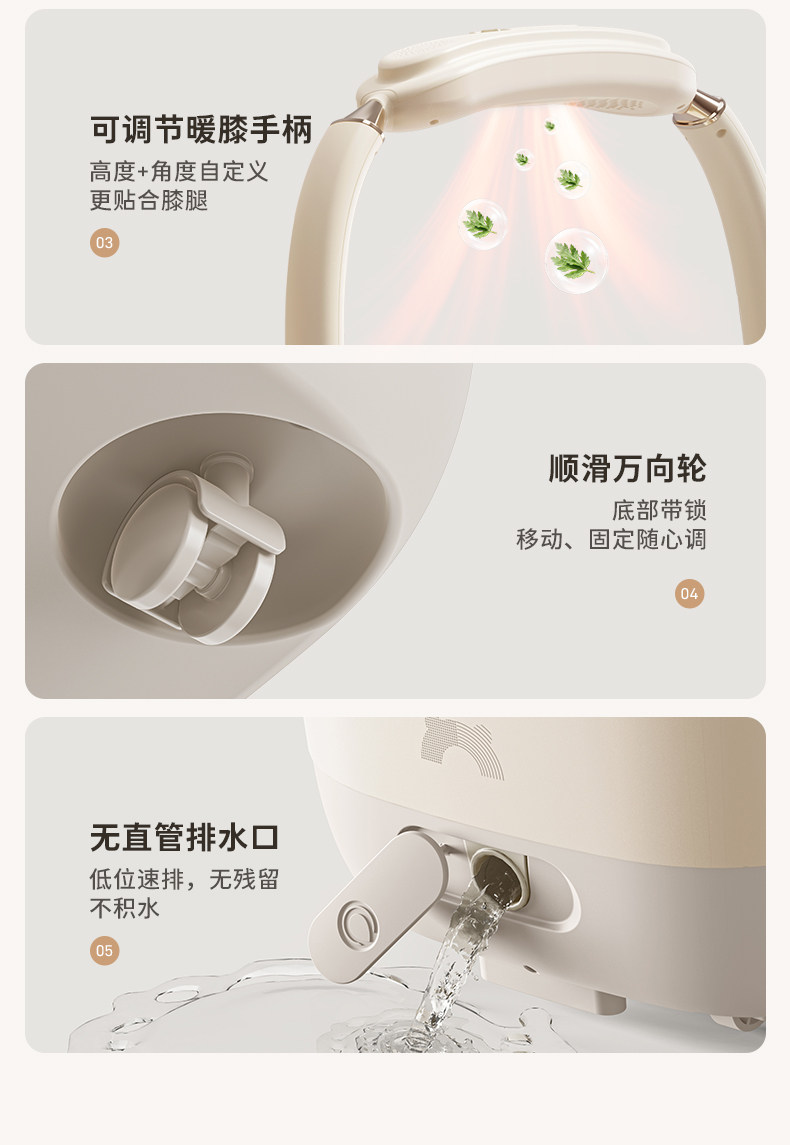 可调节暖膝手柄

高度+角度自定义
更贴合膝腿

03

顺滑万向轮

底部带锁
移动、固定随心调

04

无直管排水口

低位速排，无残留
不积水

05