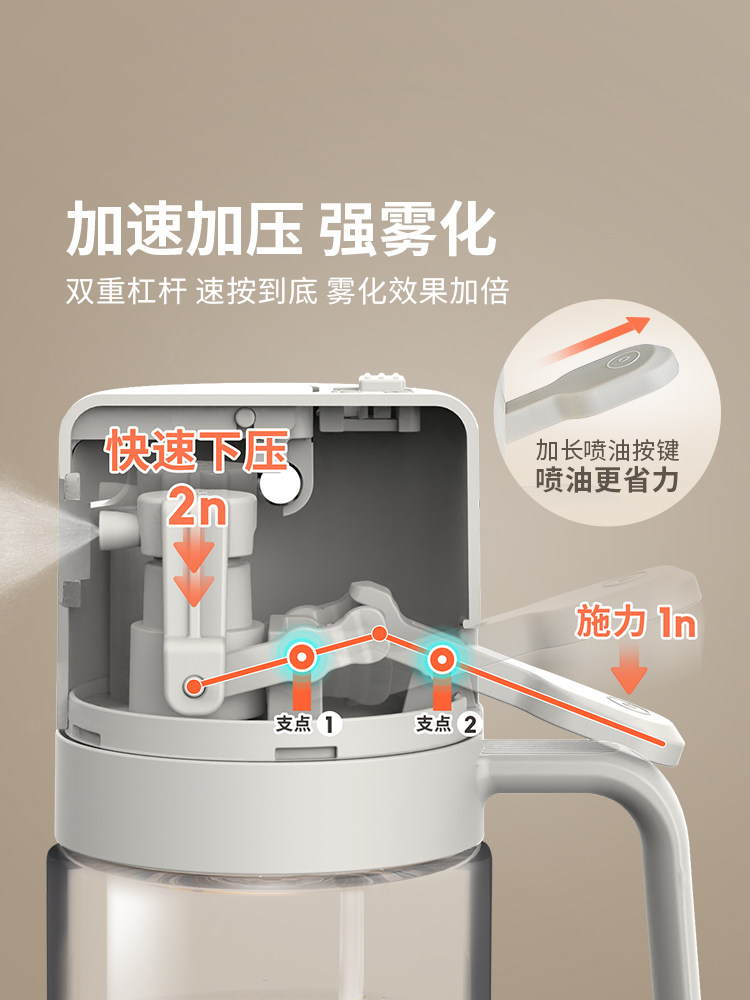 加速加压 强雾化

双重杠杆 速按到底 雾化效果加倍

加长喷油按键
喷油更省力

快速下压
2n

施力 1n

支点 1

支点 2