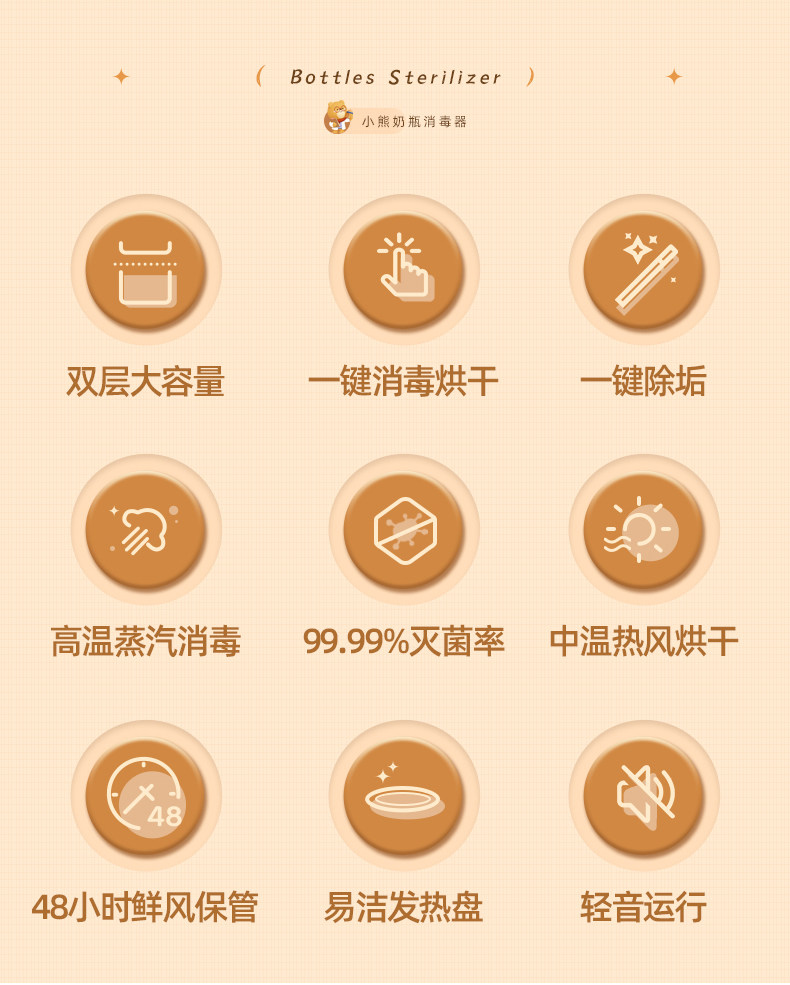 ( Bottles Sterilizer )

小熊奶瓶消毒器

双层大容量

一键消毒烘干

一键除垢

高温蒸汽消毒

99.99%灭菌率

中温热风烘干

48

48小时鲜风保管

易洁发热盘

轻音运行