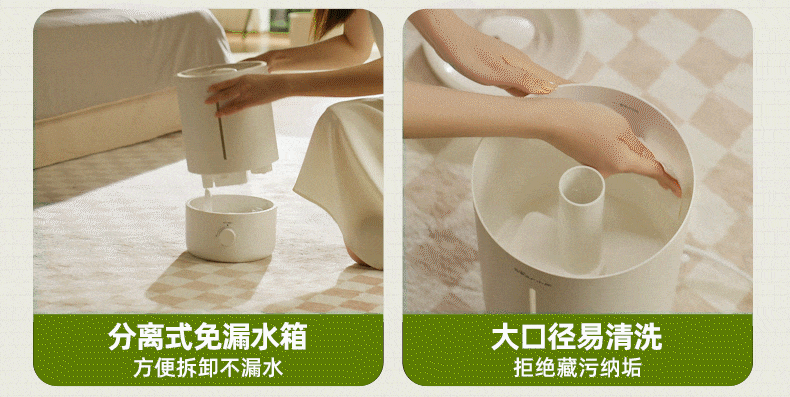 分离式免漏水箱
方便拆卸不漏水

大口径易清洗
拒绝藏污纳垢