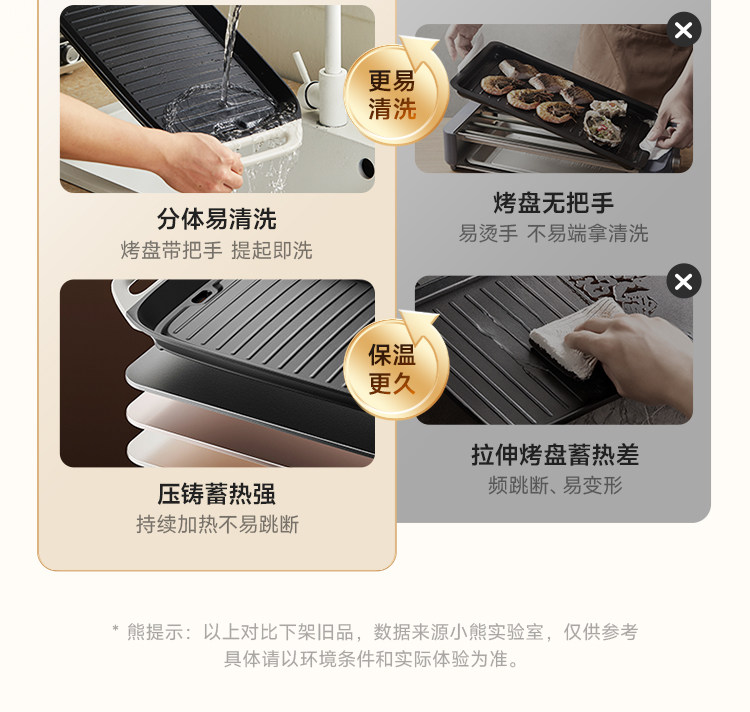 更易清洗

分体易清洗
烤盘带把手 提起即洗

烤盘无把手
易烫手 不易端拿清洗

保温更久

压铸蓄热强
持续加热不易跳断

拉伸烤盘蓄热差
频跳断、易变形

* 熊提示：以上对比下架旧品，数据来源小熊实验室，仅供参考
具体请以环境条件和实际体验为准。